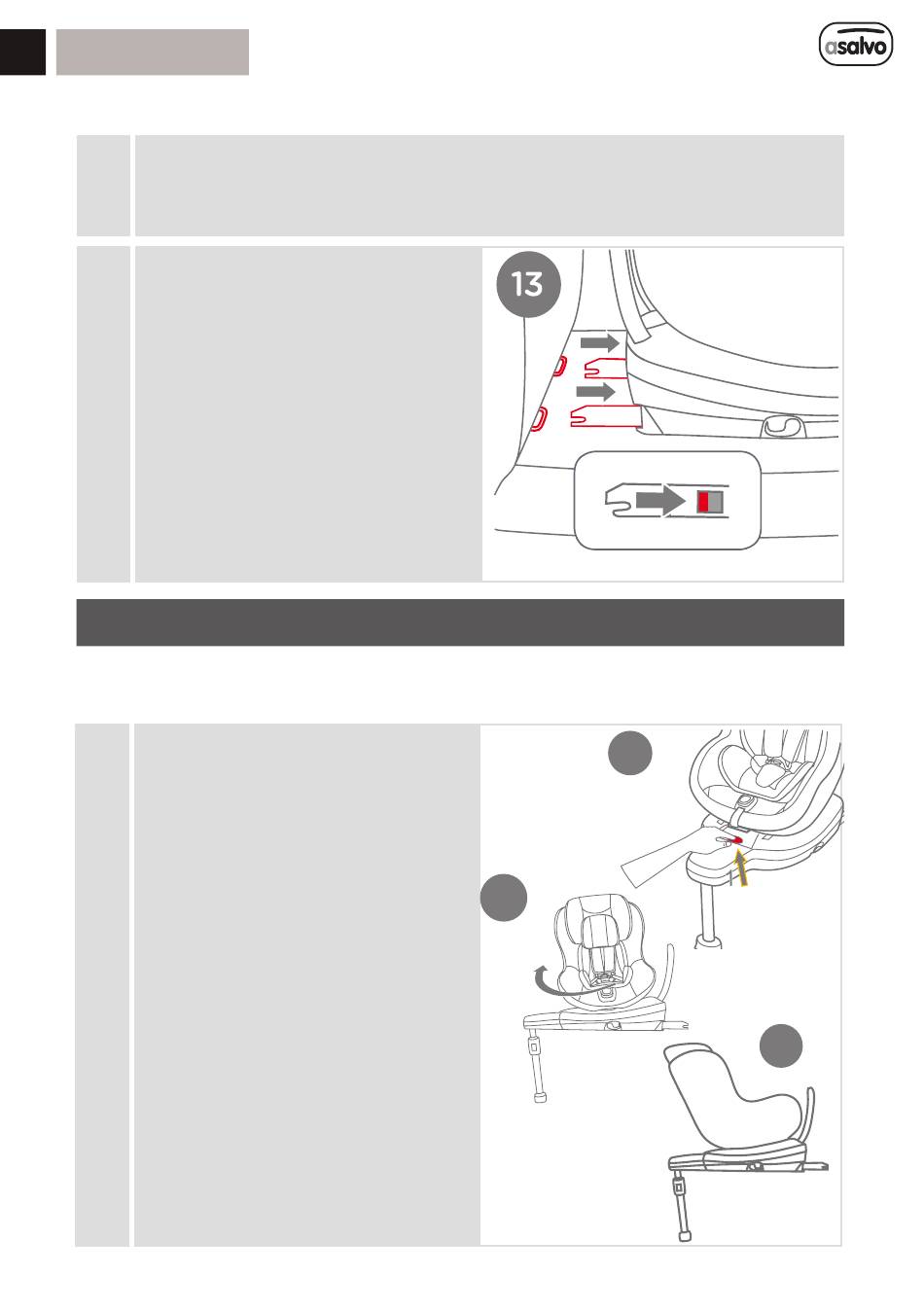 asalvo

13