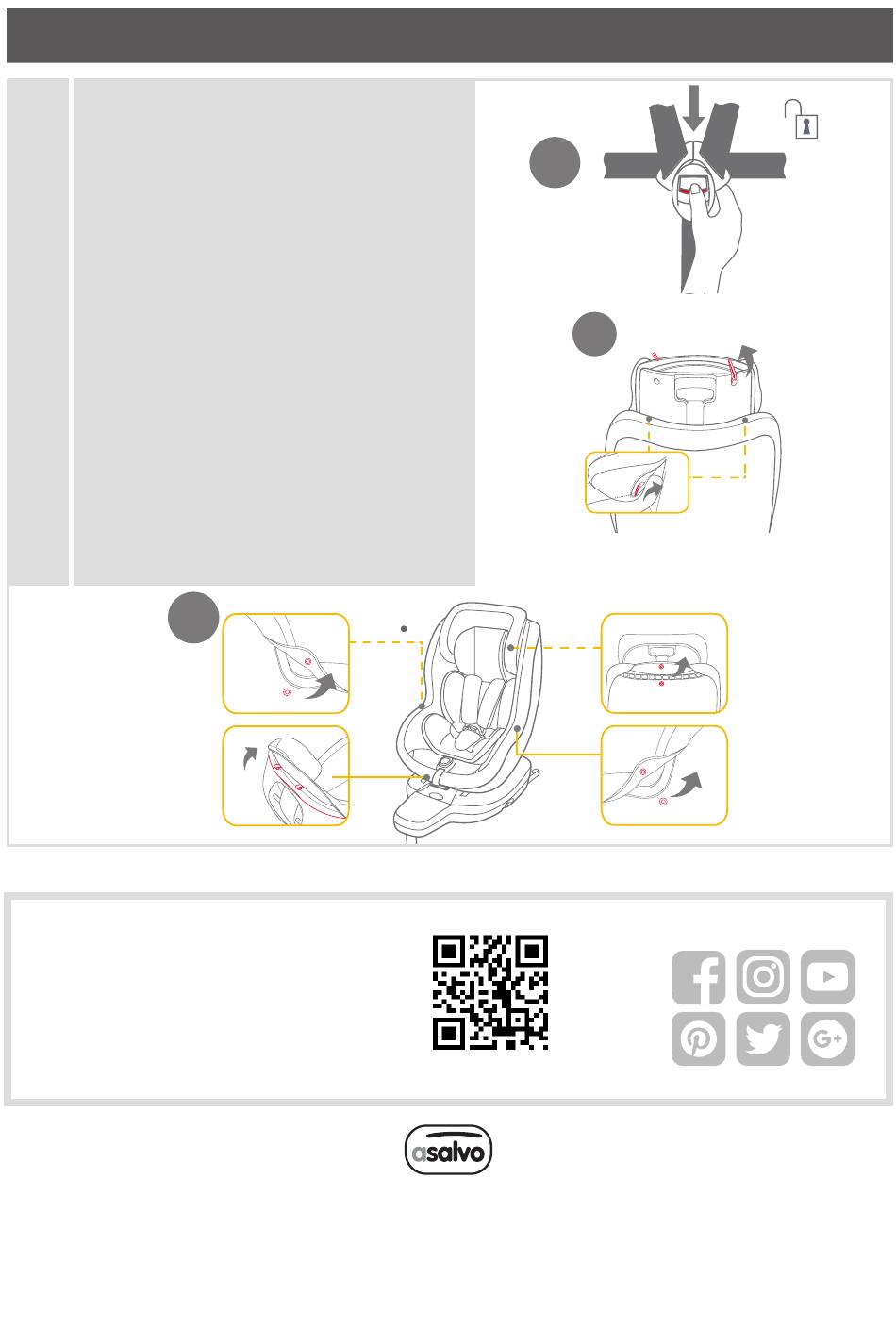 asalvo