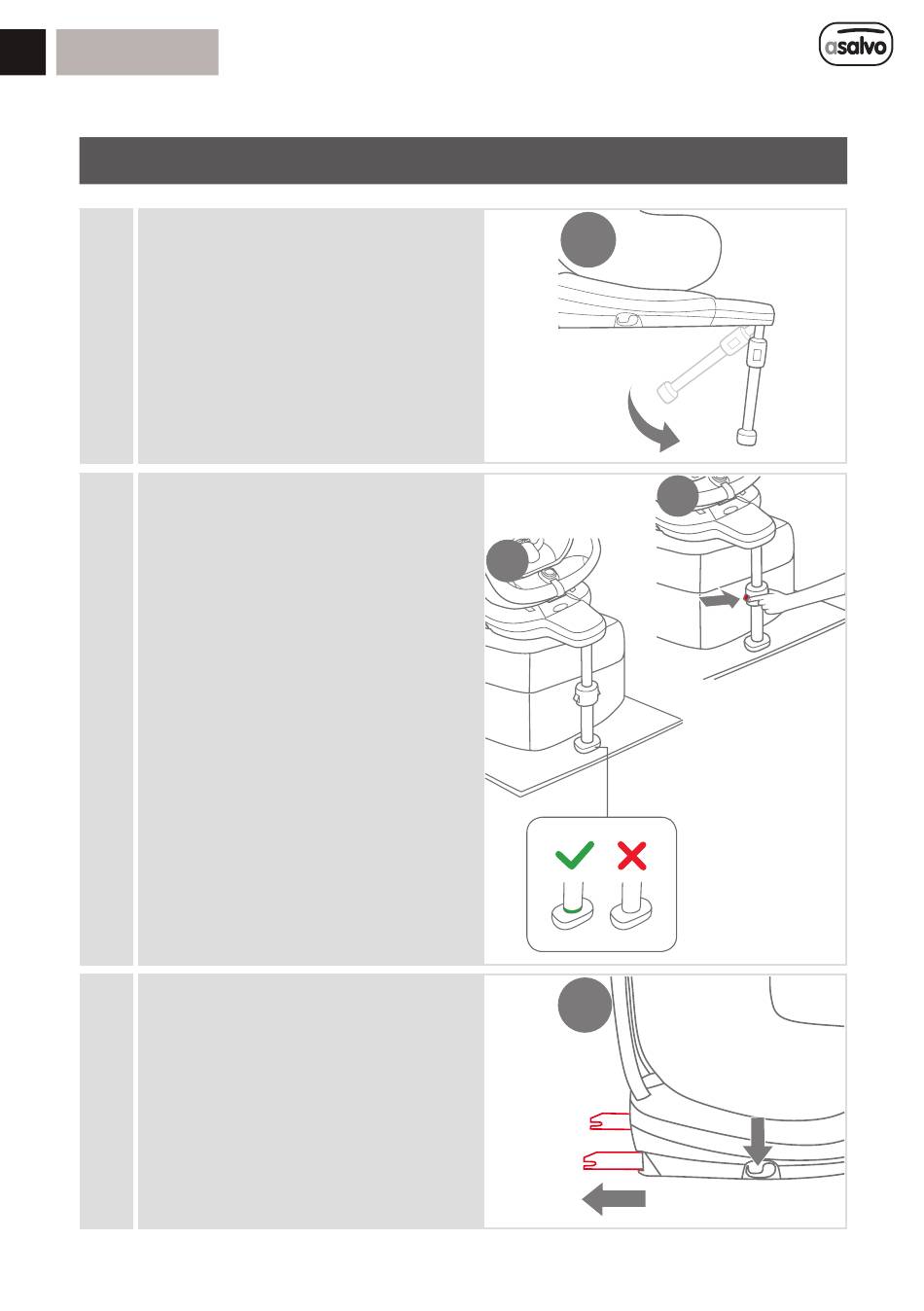 asalvo