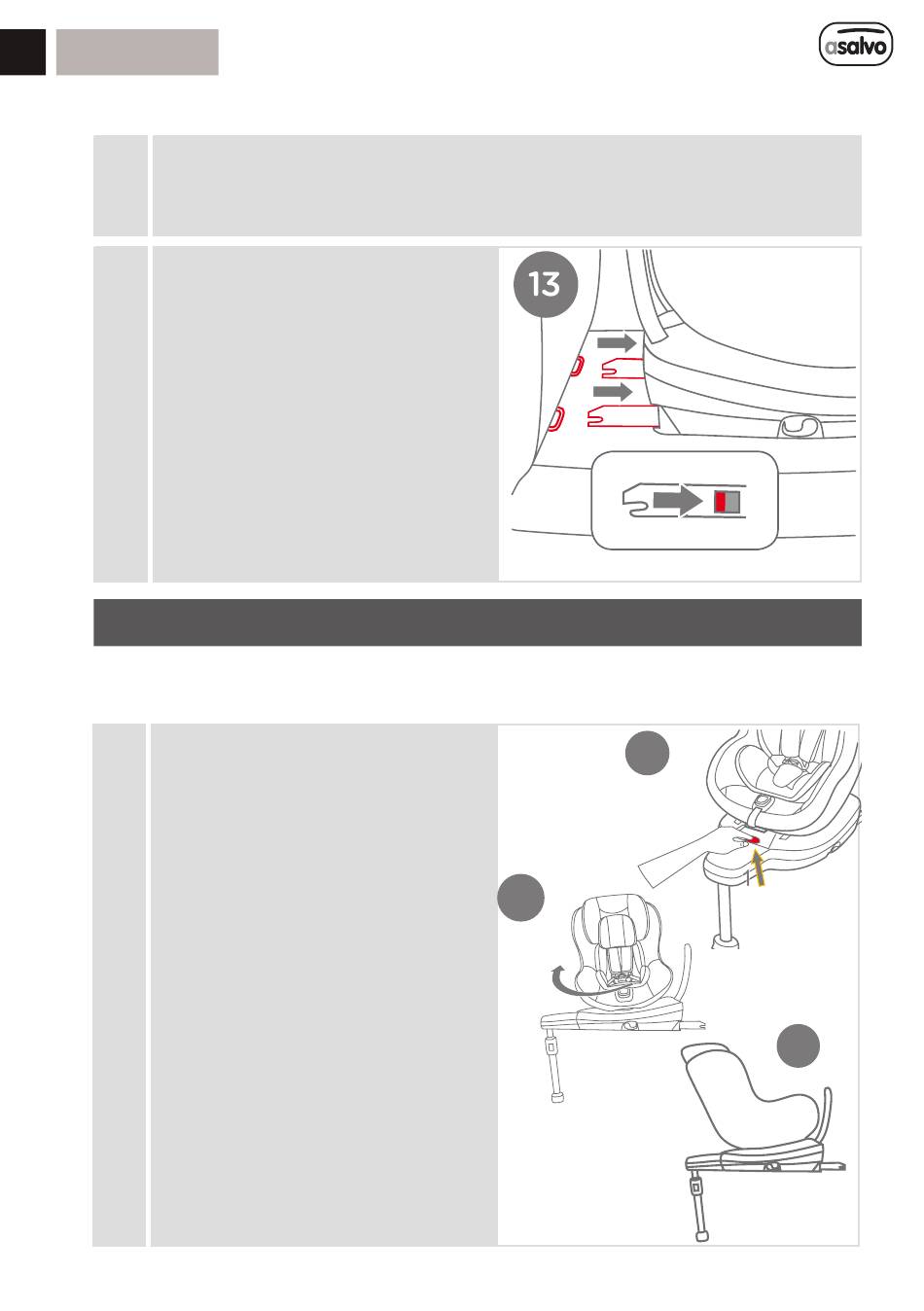 asalvo

13