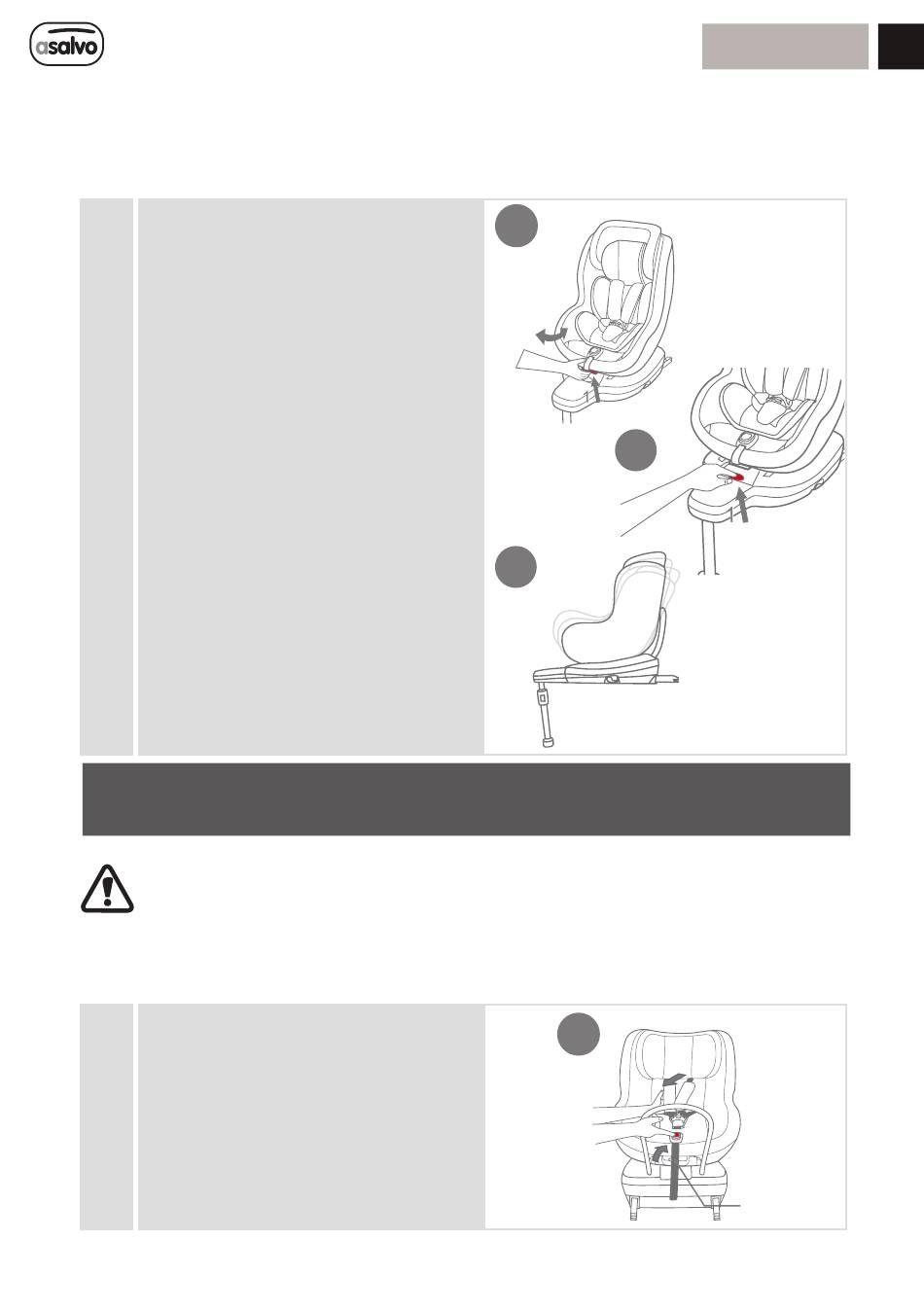 asalvo