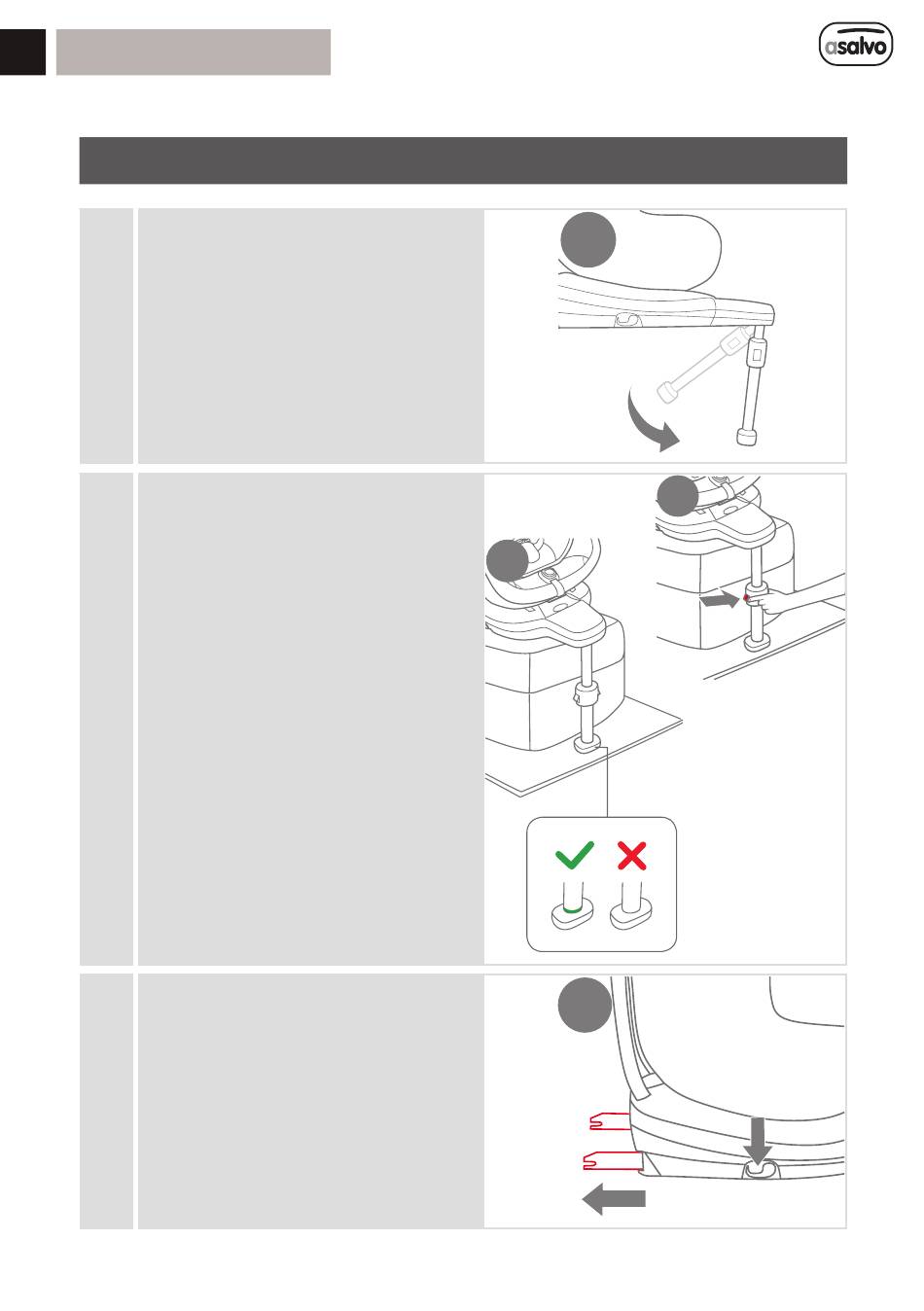 asalvo