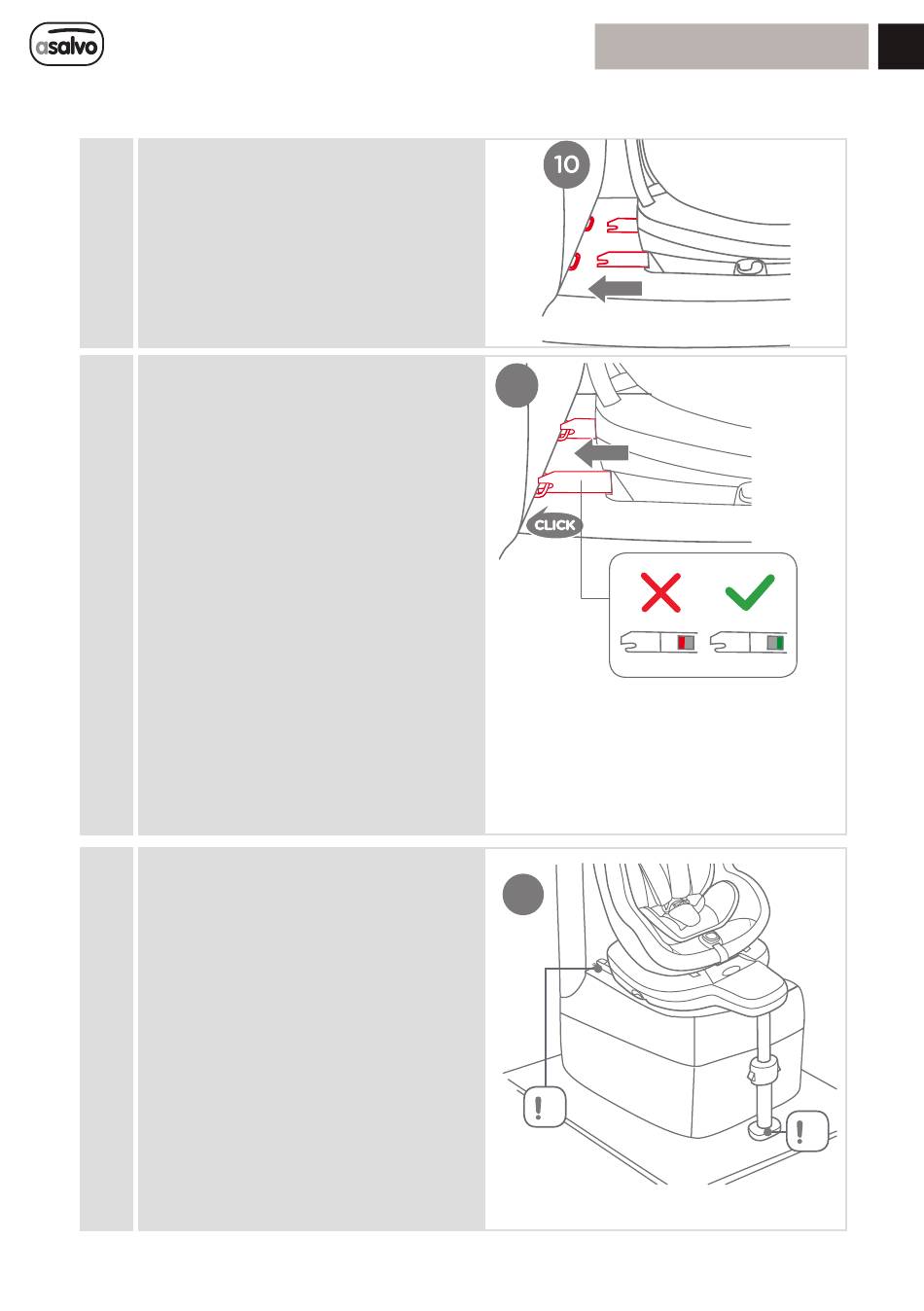 asalvo

10

CLICK

!

!