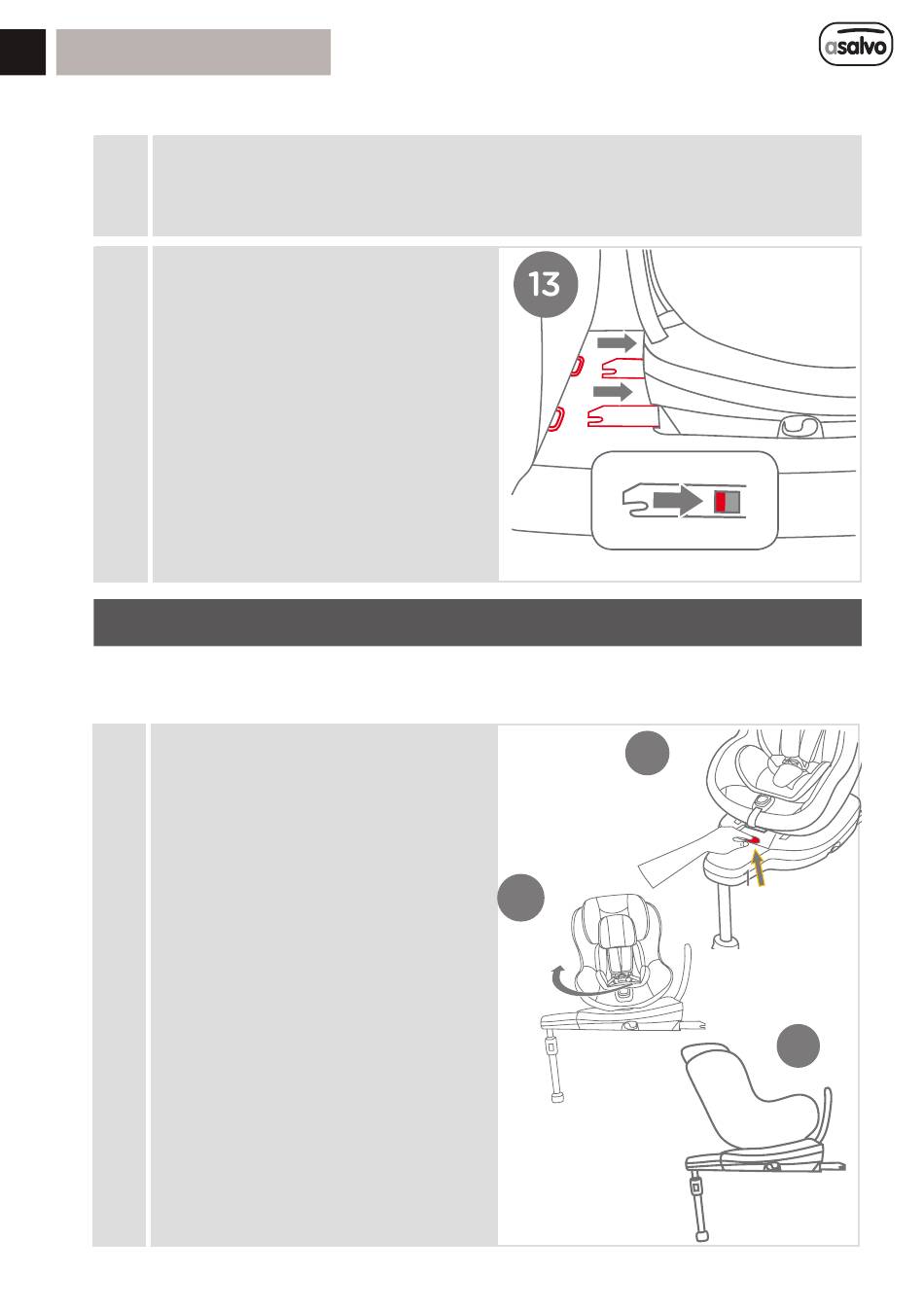 asalvo

13