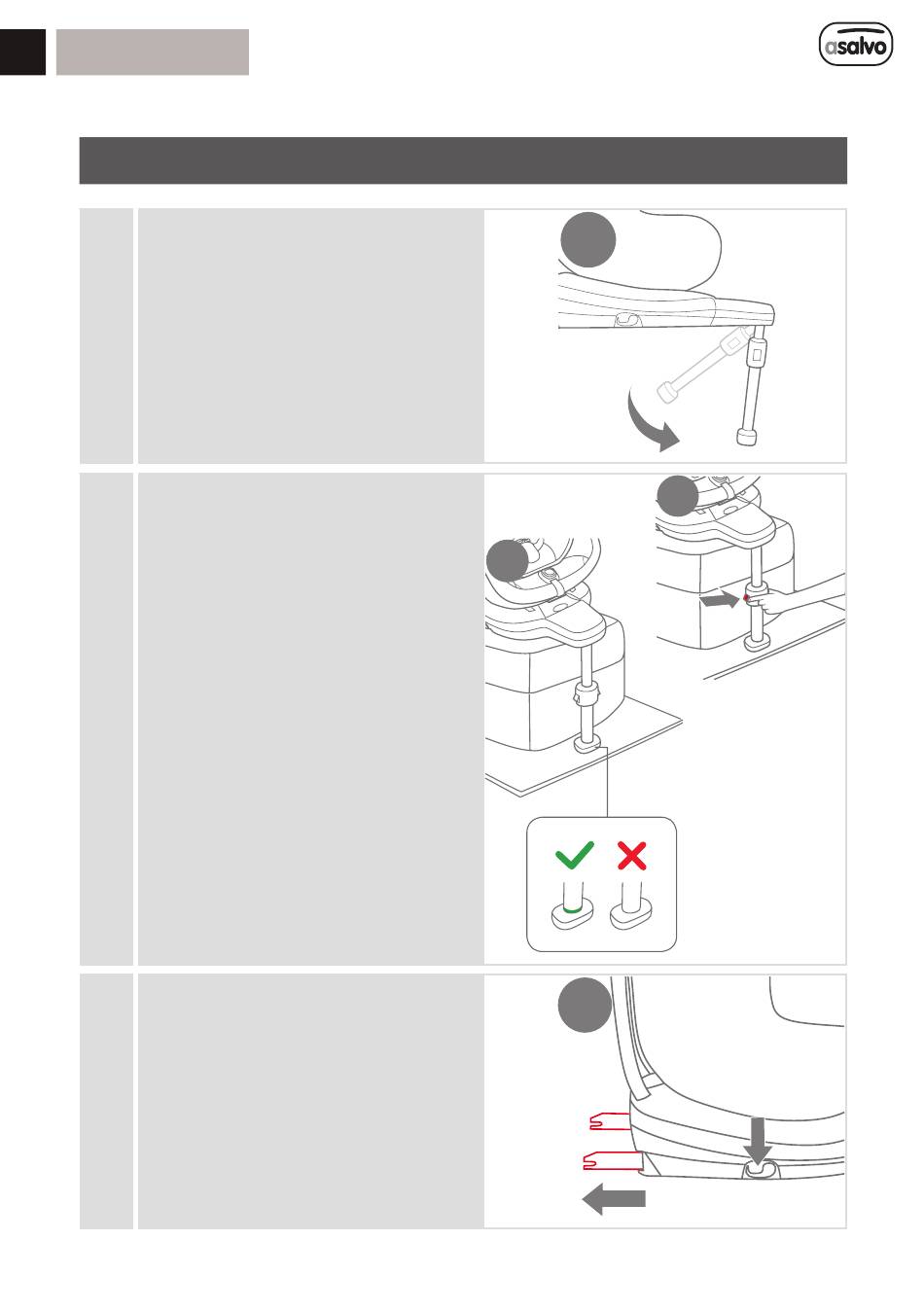 asalvo