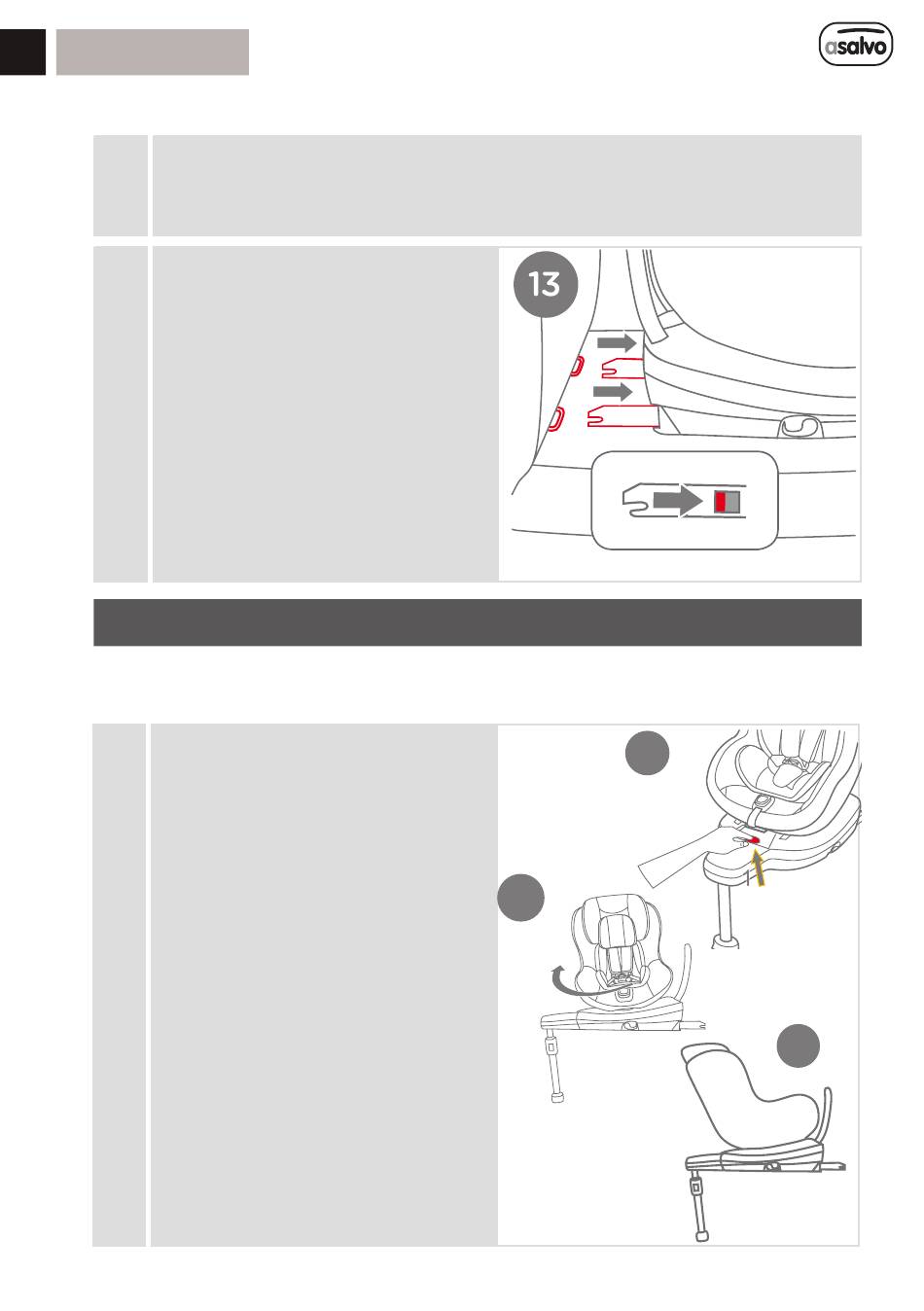 asalvo

13