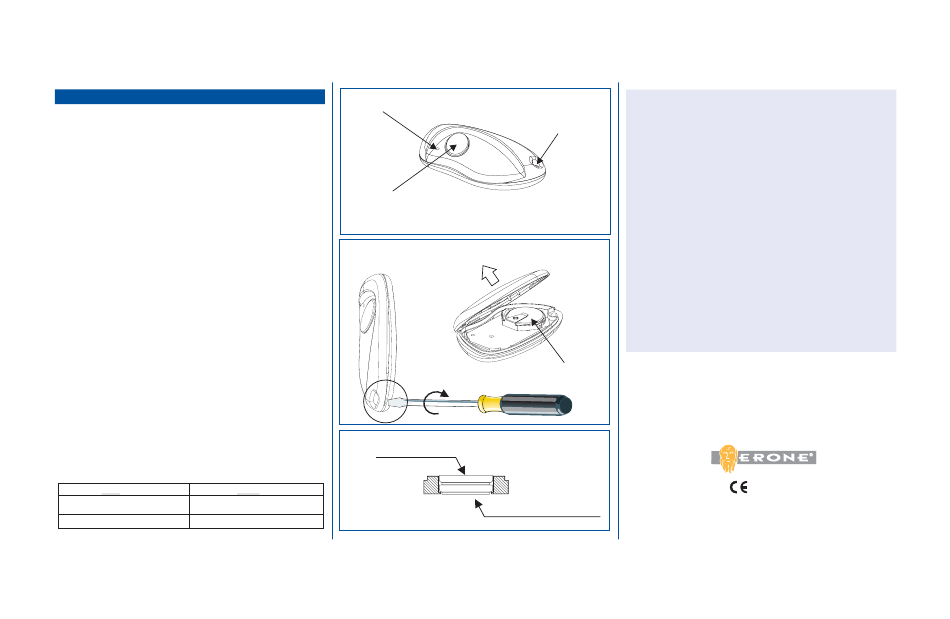 ERONE®

CE