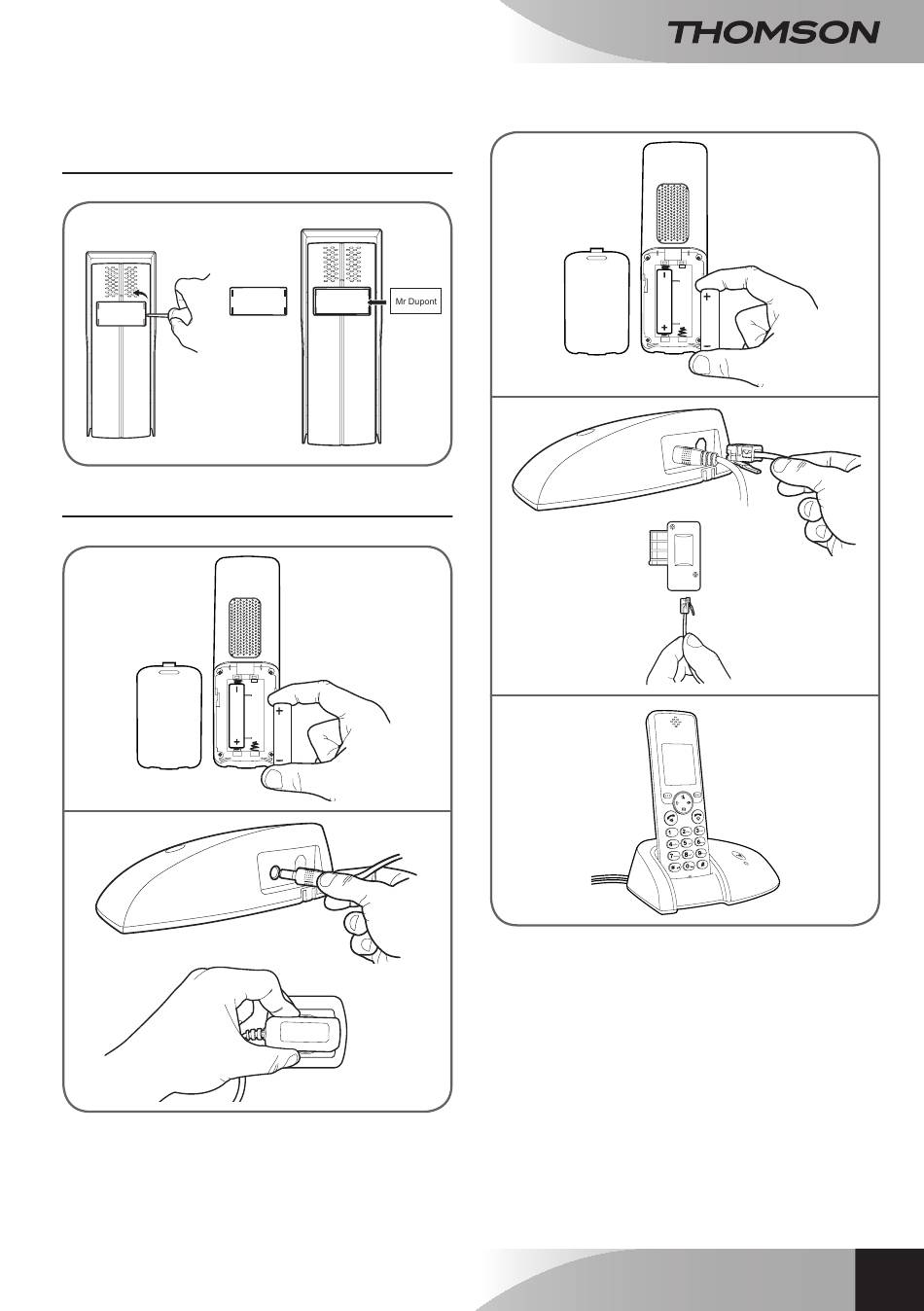 THOMSON

Mr Dupont