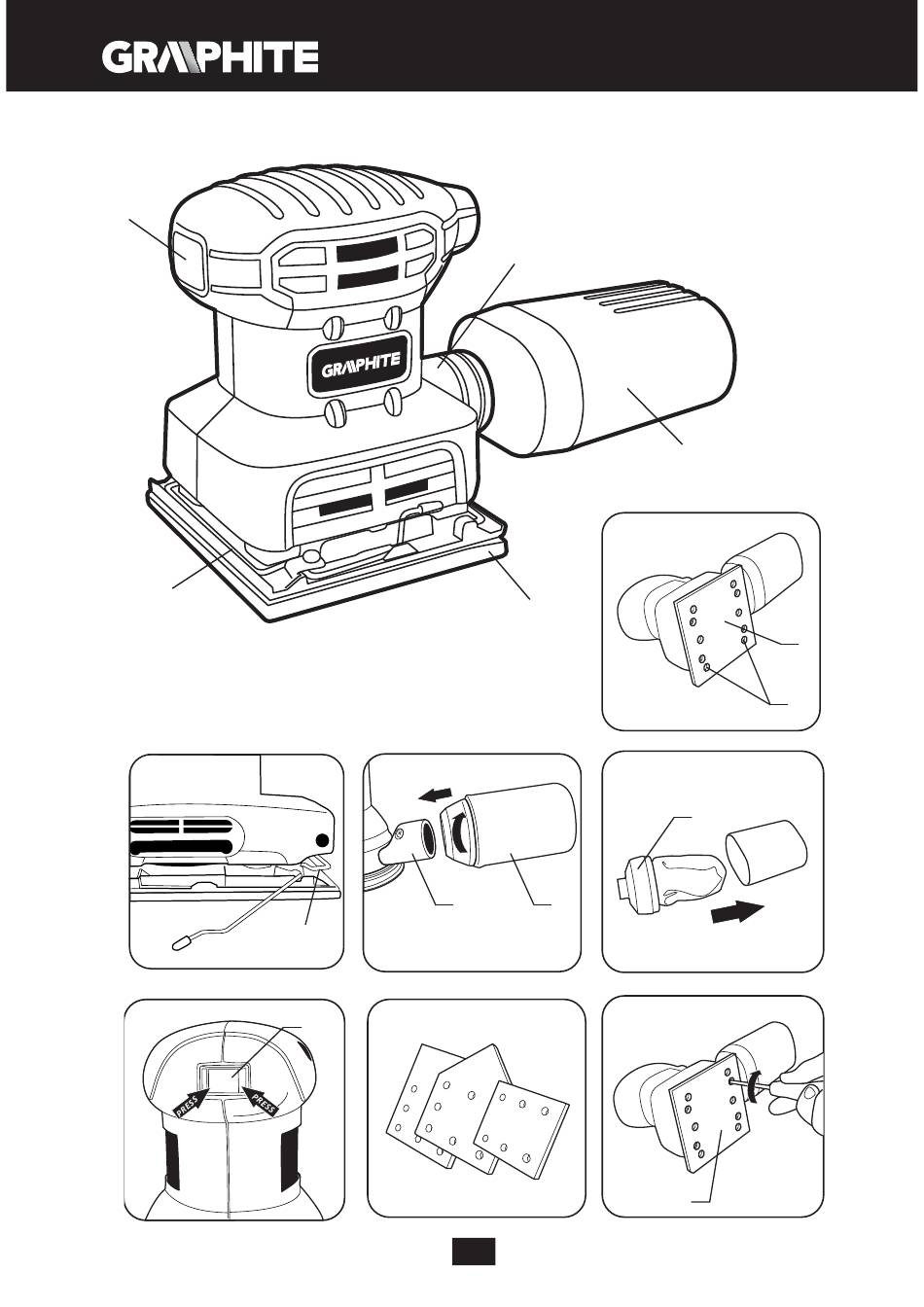 GRAPHITE

GRAPHITE

PRESS

PRESS