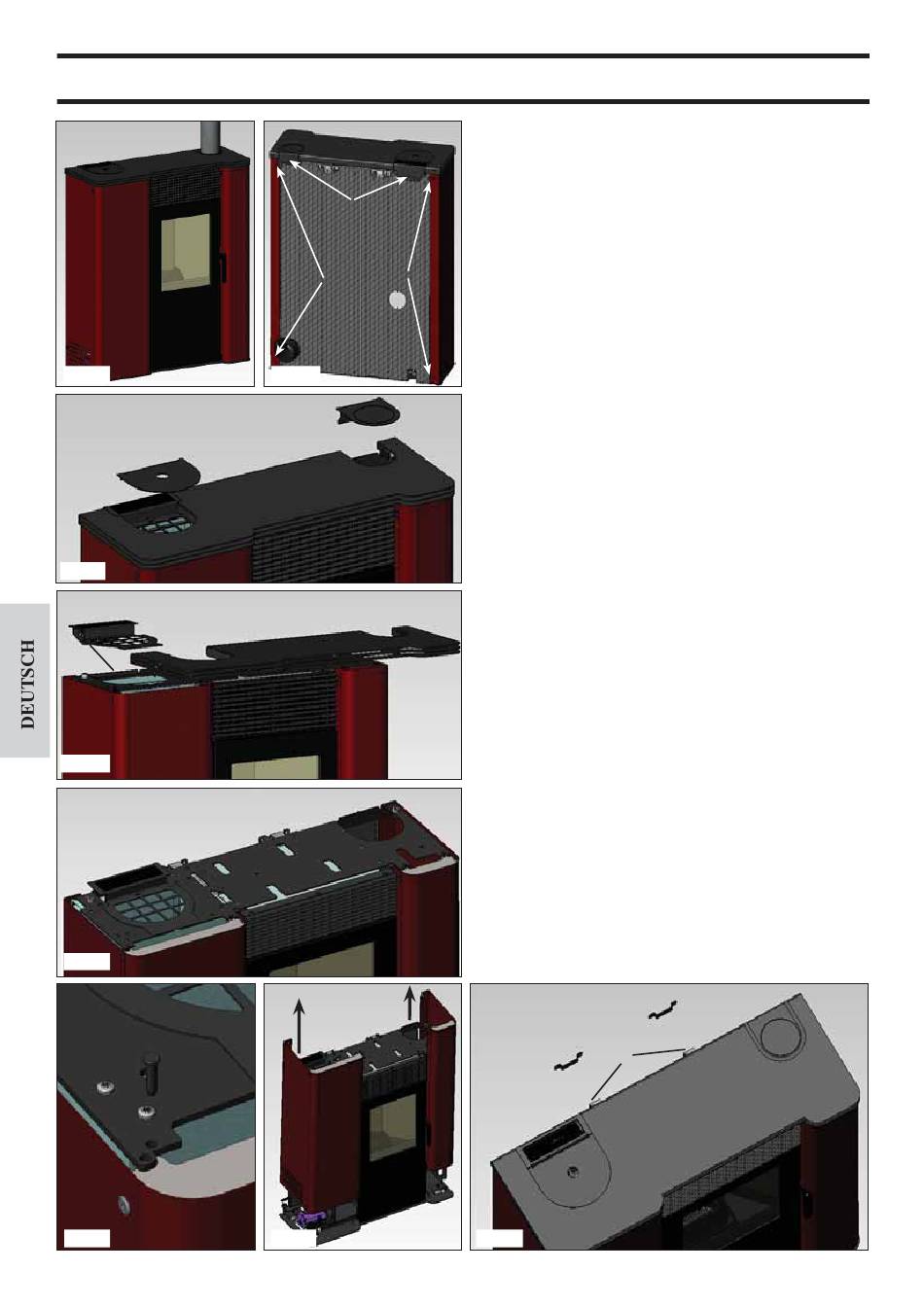 DEUTSCH