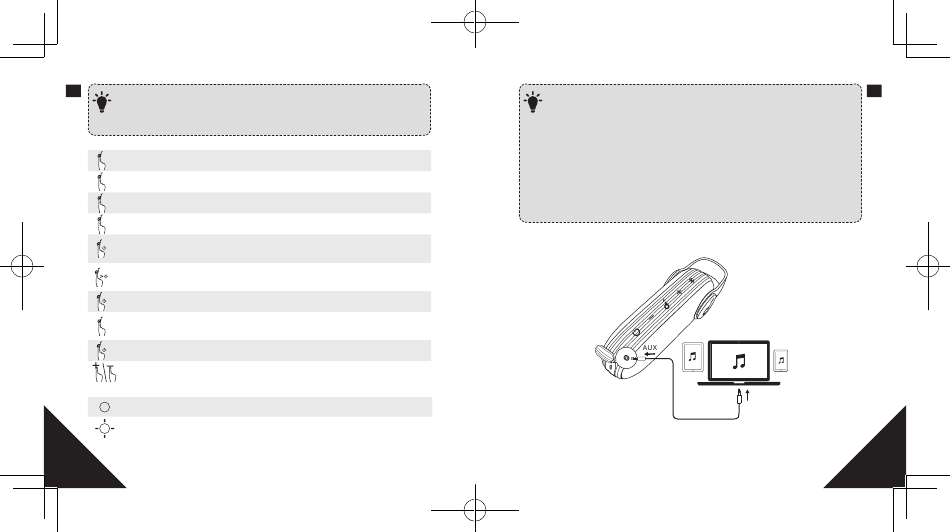 AUX