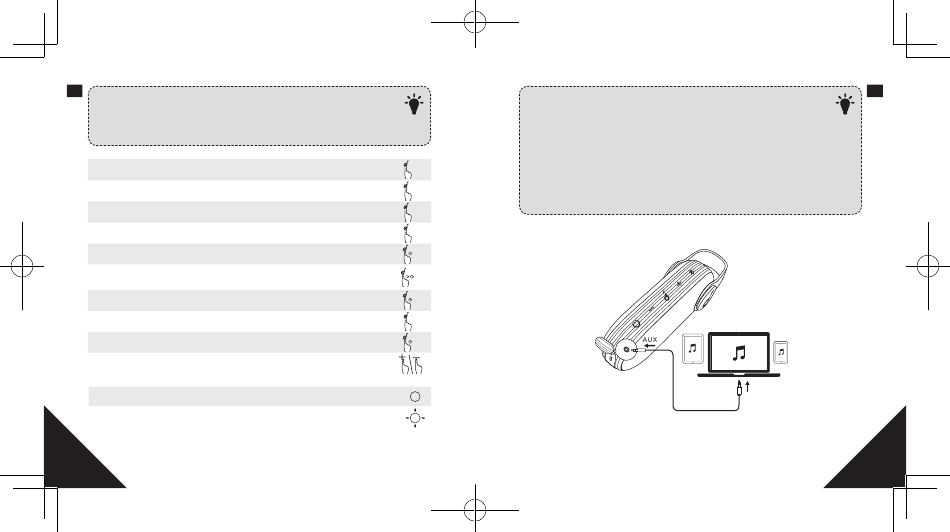 AUX