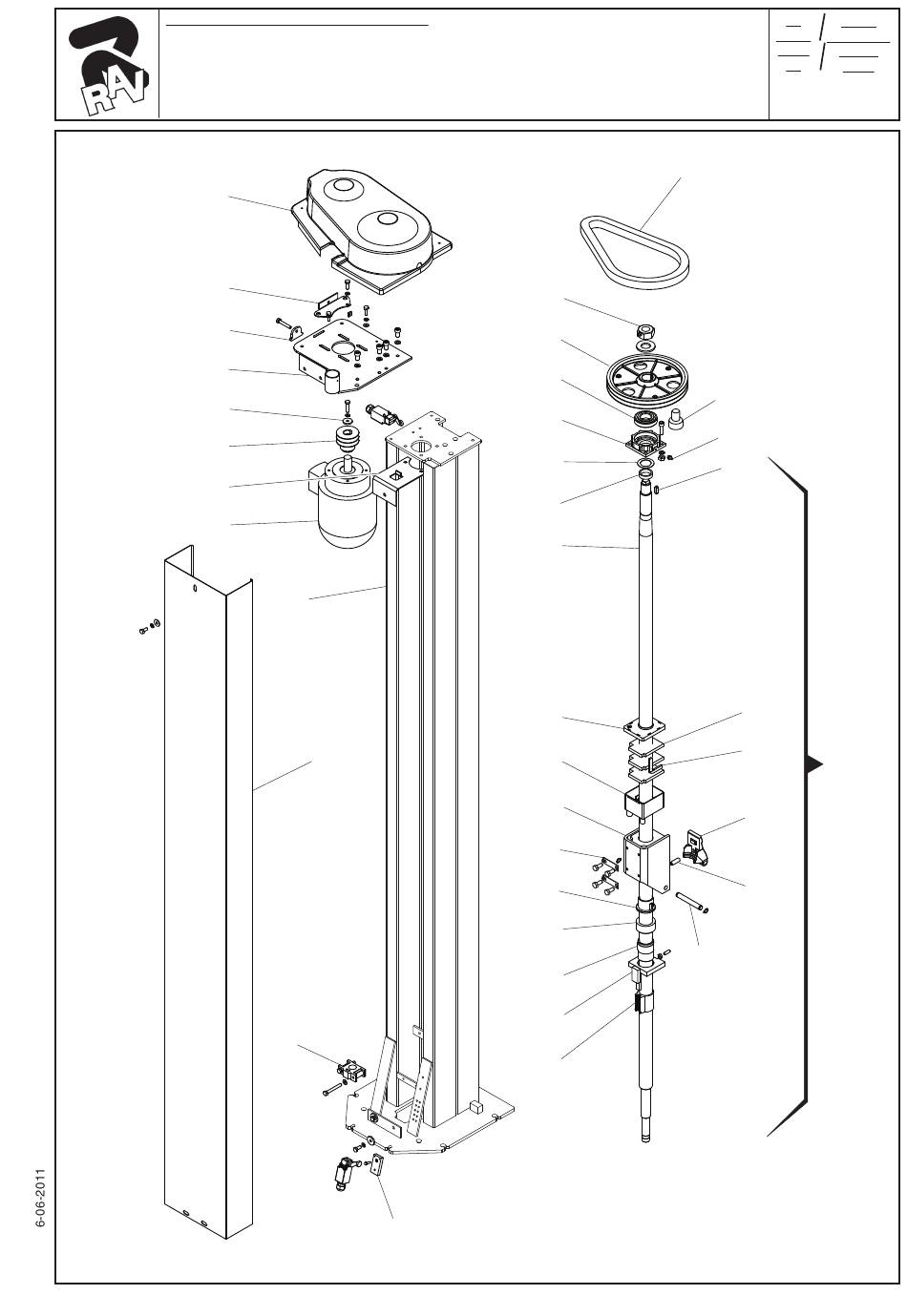 RAV

6-06-2011