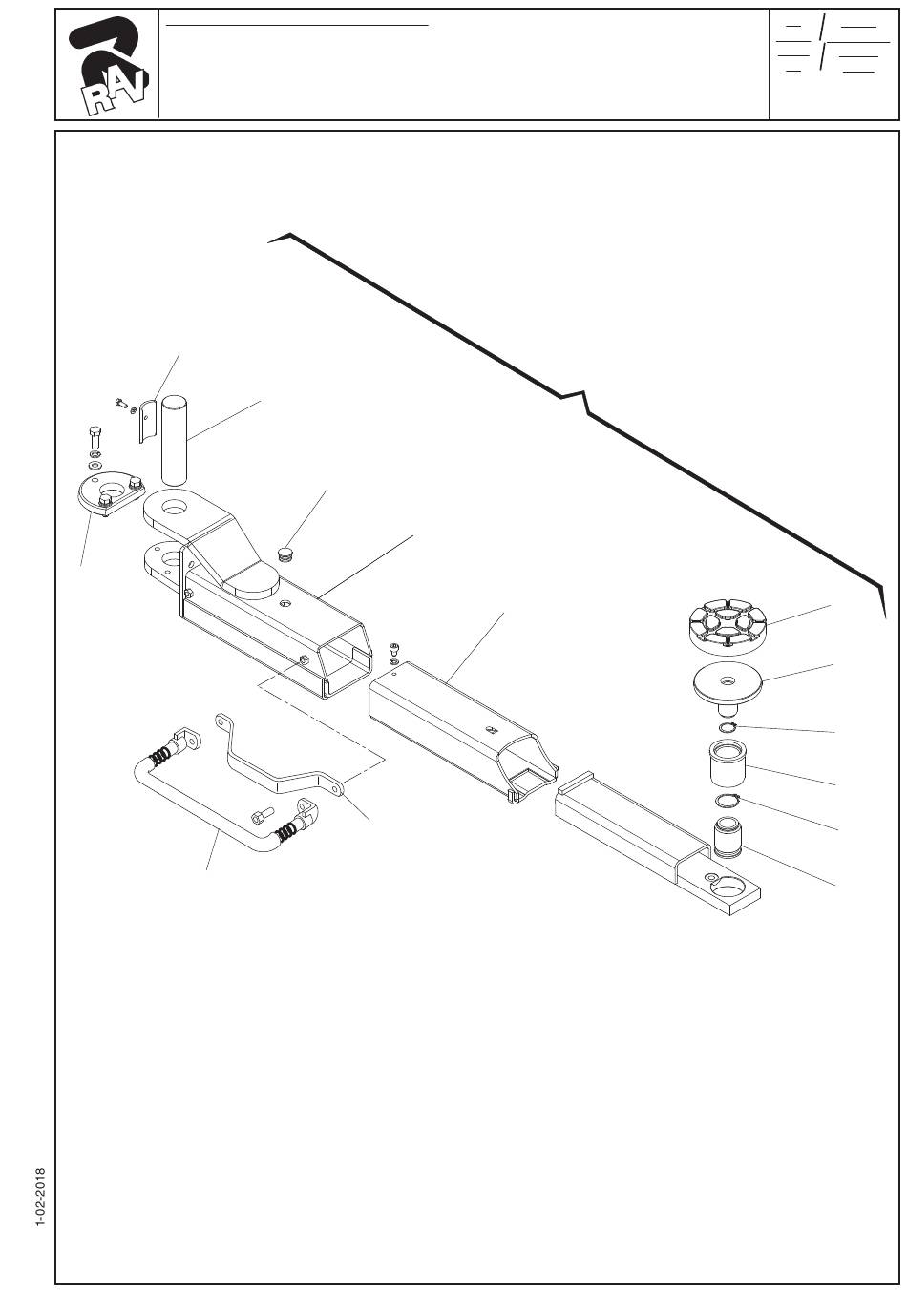 RAV

1-02-2018