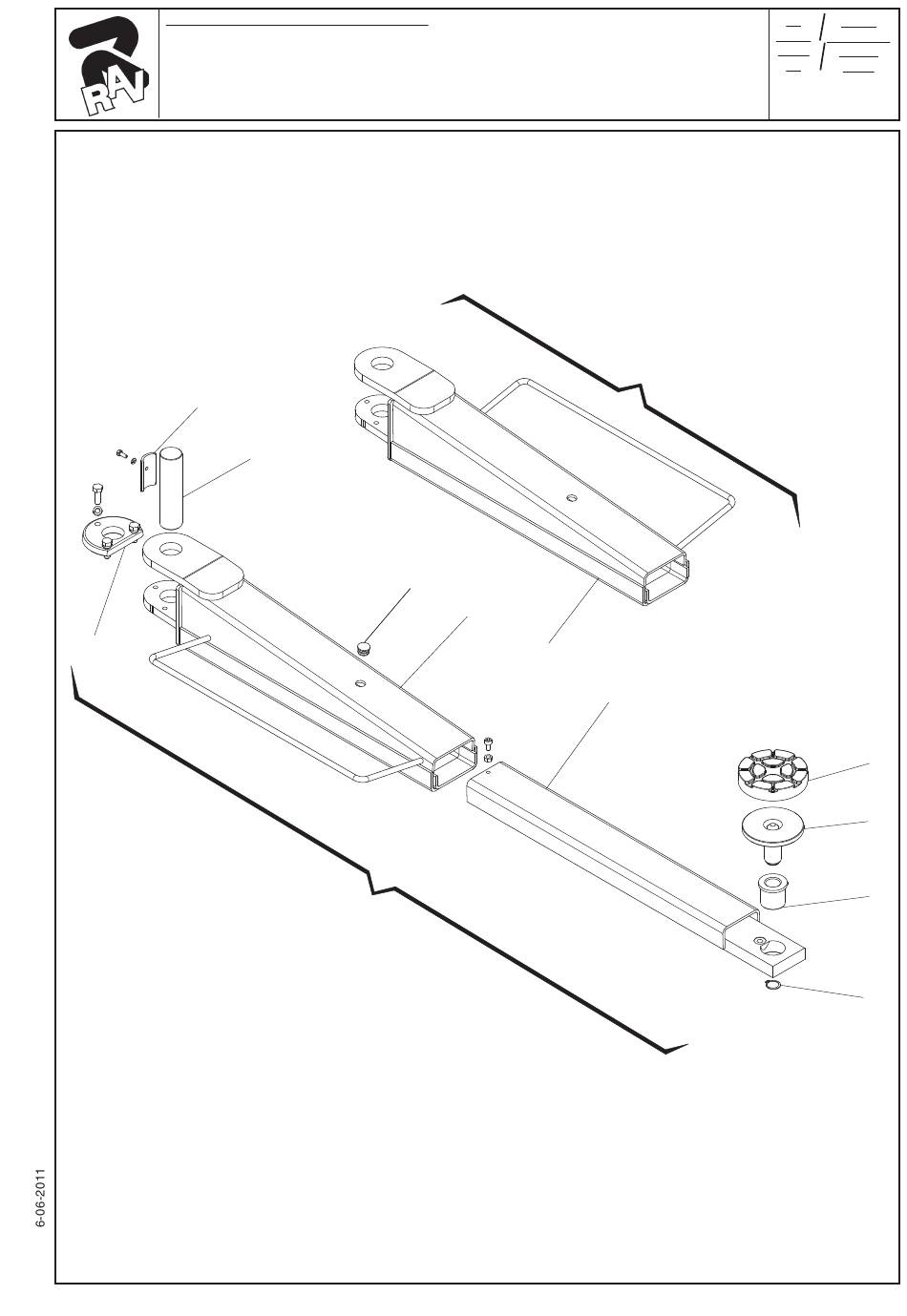 RAV

6-06-2011