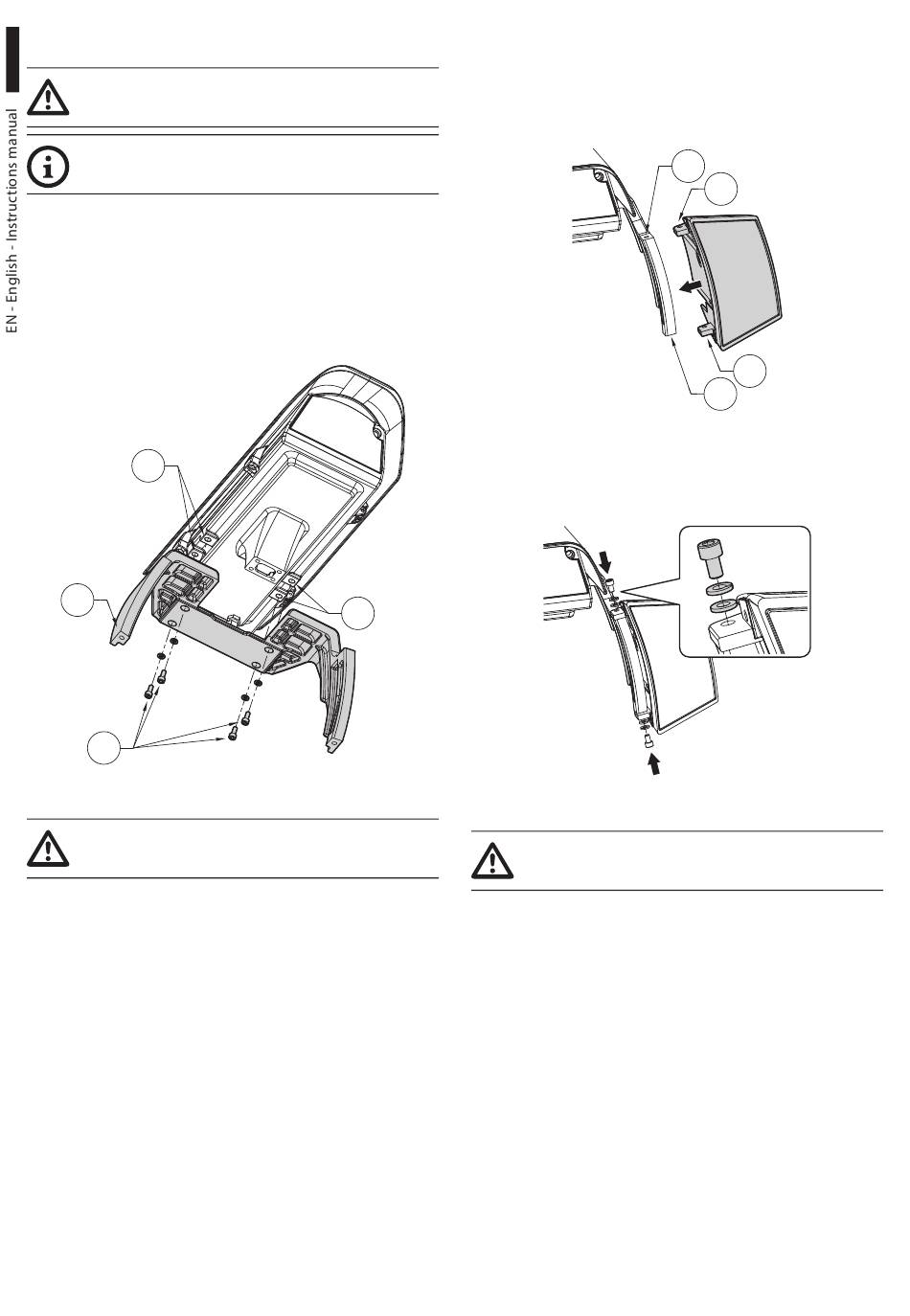 EN - English - Instructions manual