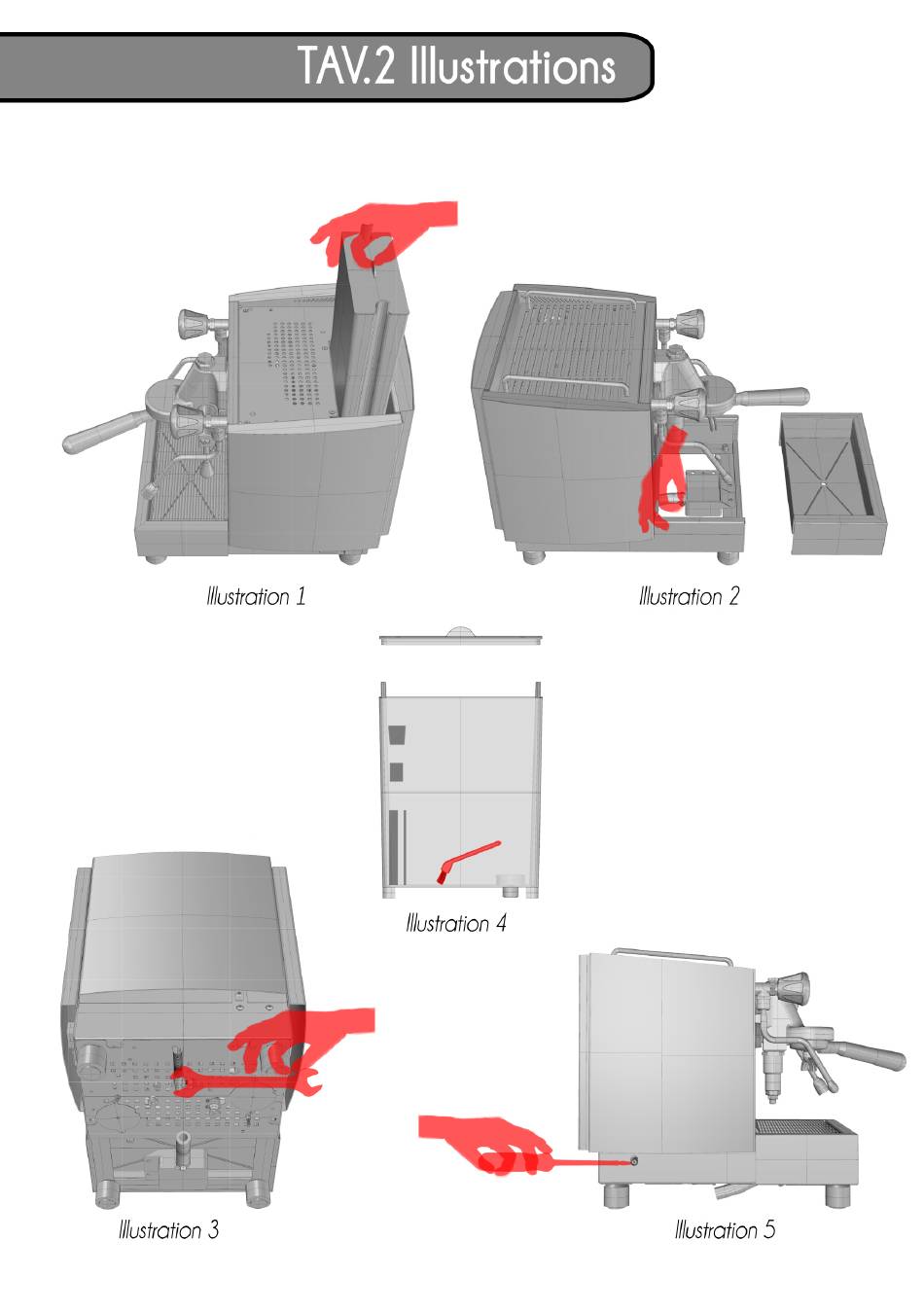 TAV.2 Illustrations

Illustration 1

Illustration 2

Illustration 4

Illustration 3

Illustration 5