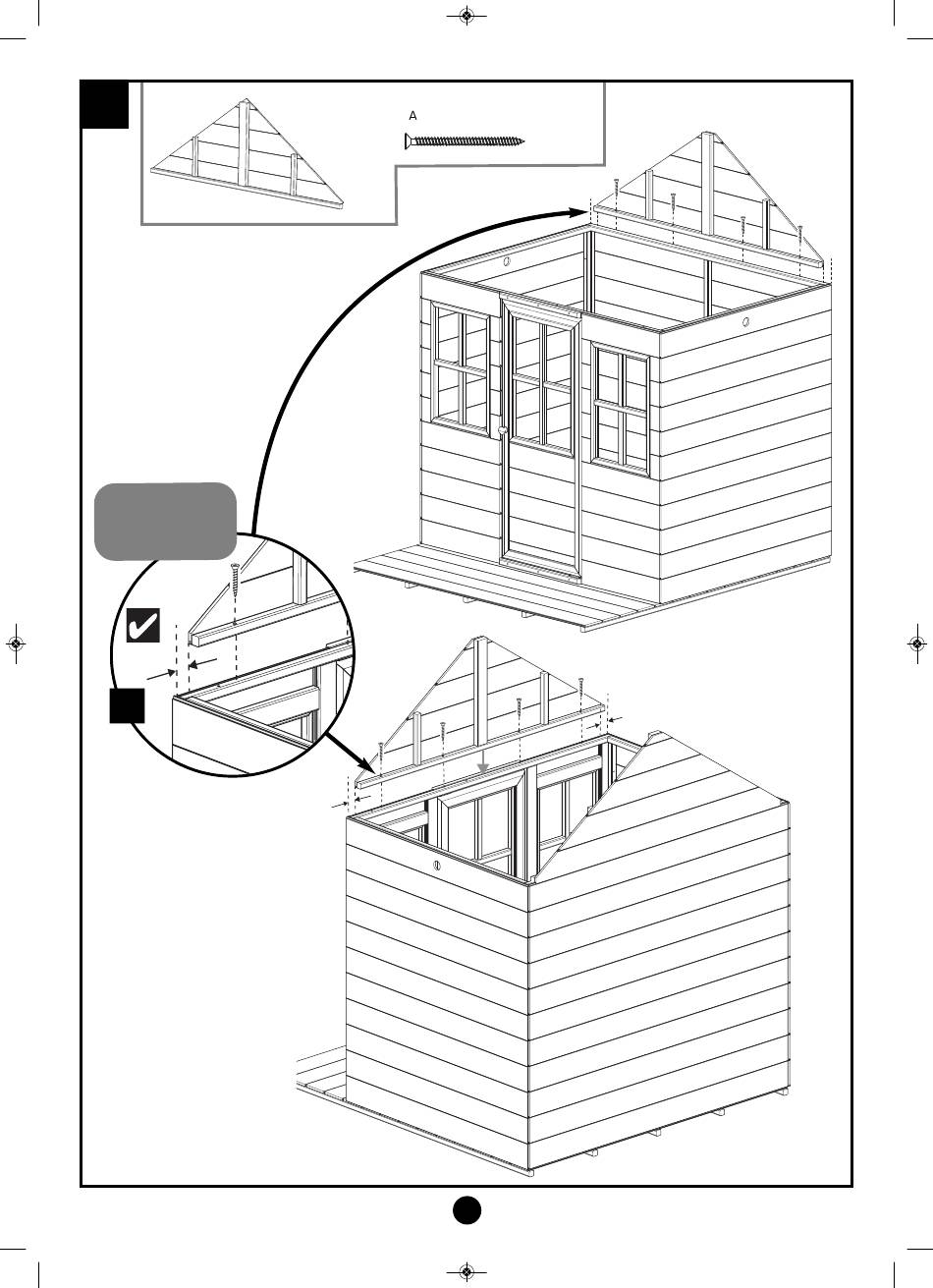 A