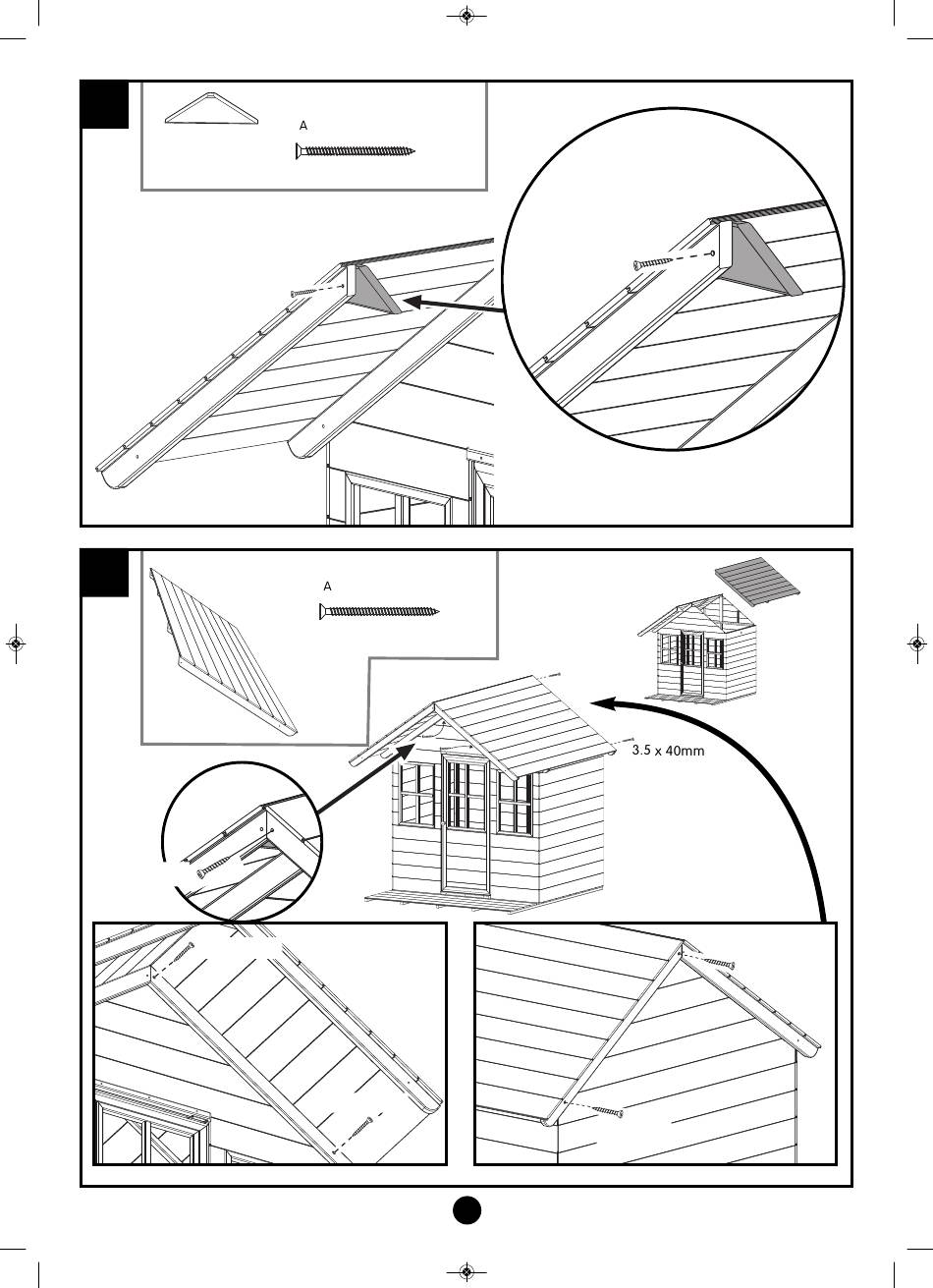 A

A

3.5 x 40mm