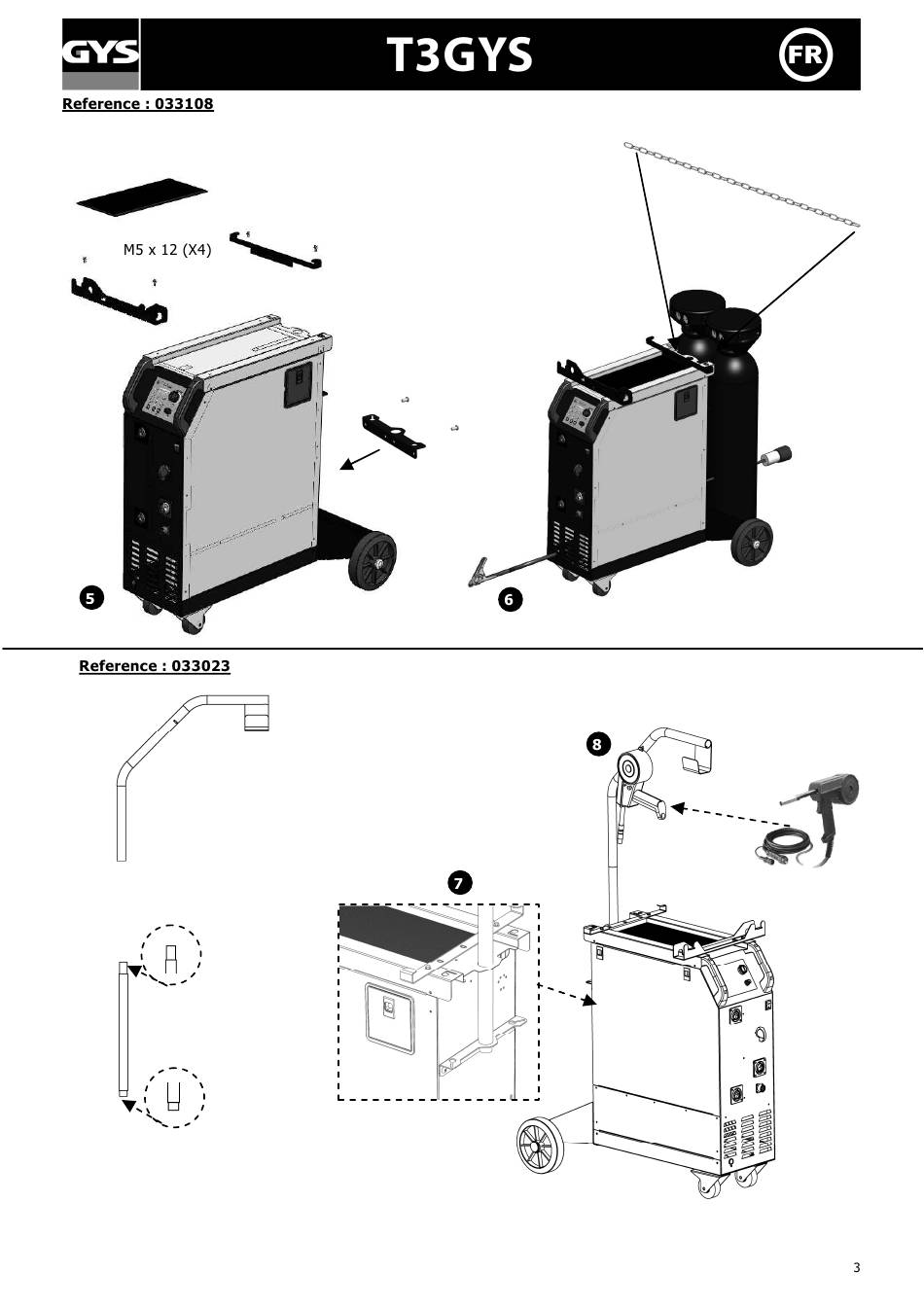 GYS

T3GYS

FR

Reference : 033108

M5 x 12 (X4)

5

6

Reference : 033023

8

7

3