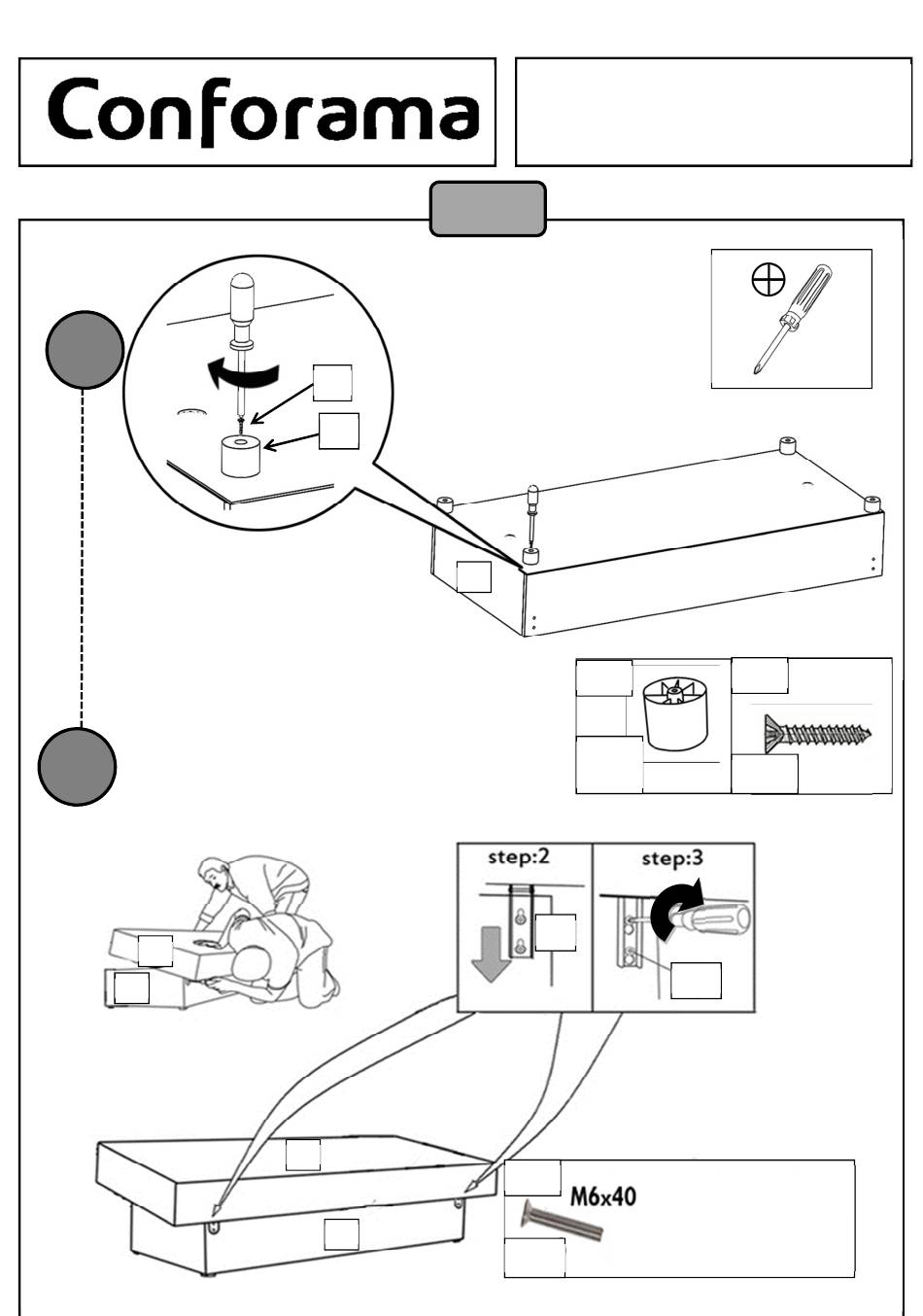 Conforama

step:2

step:3

M6x40