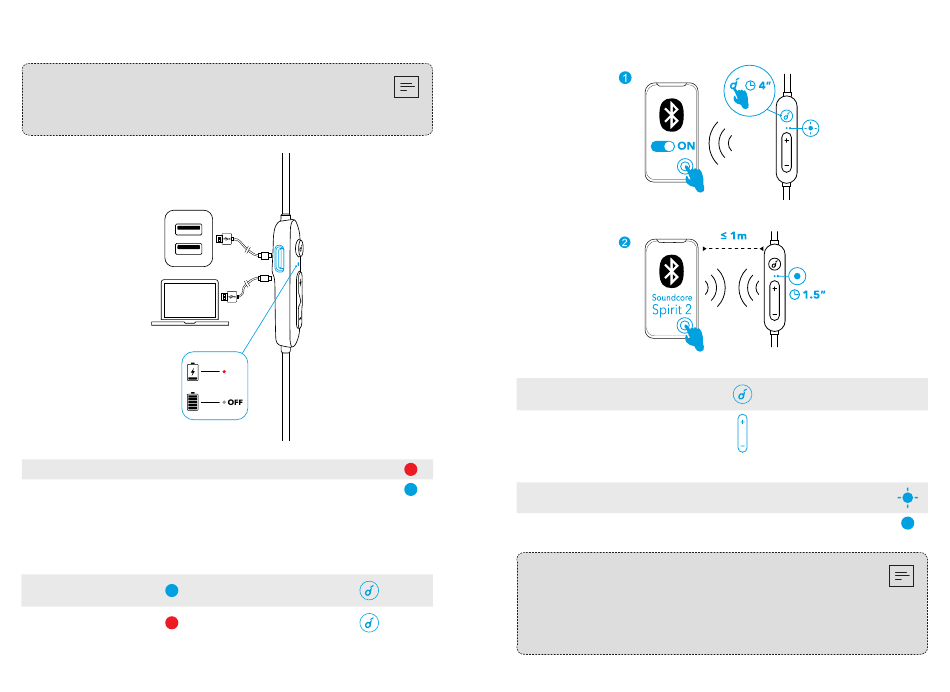 OFF

1

ON

4"

2

≤ 1m

Soundcore Spirit 2

1.5"