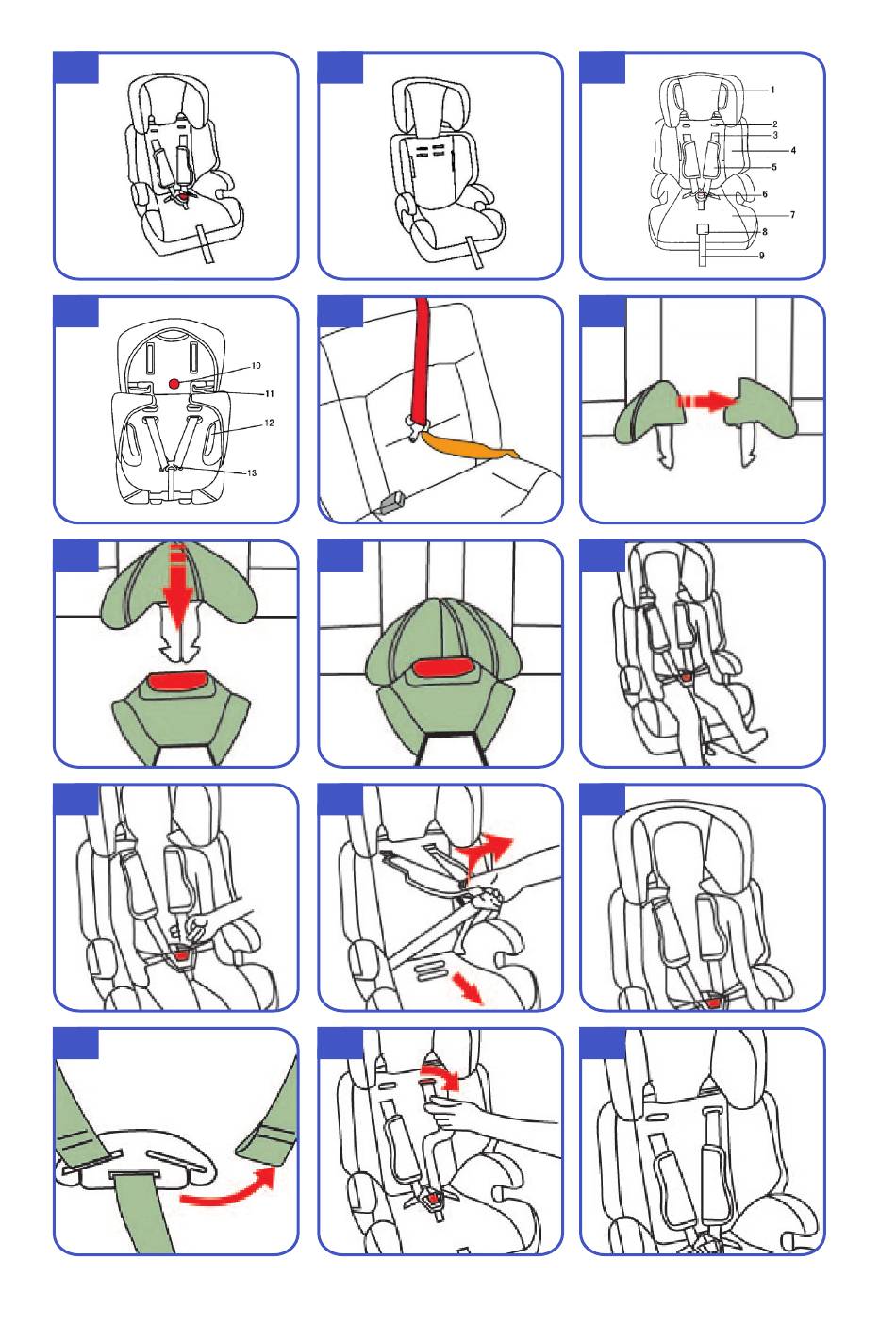 1
2
3
4
5
6
7
8
9

10
11
12
13