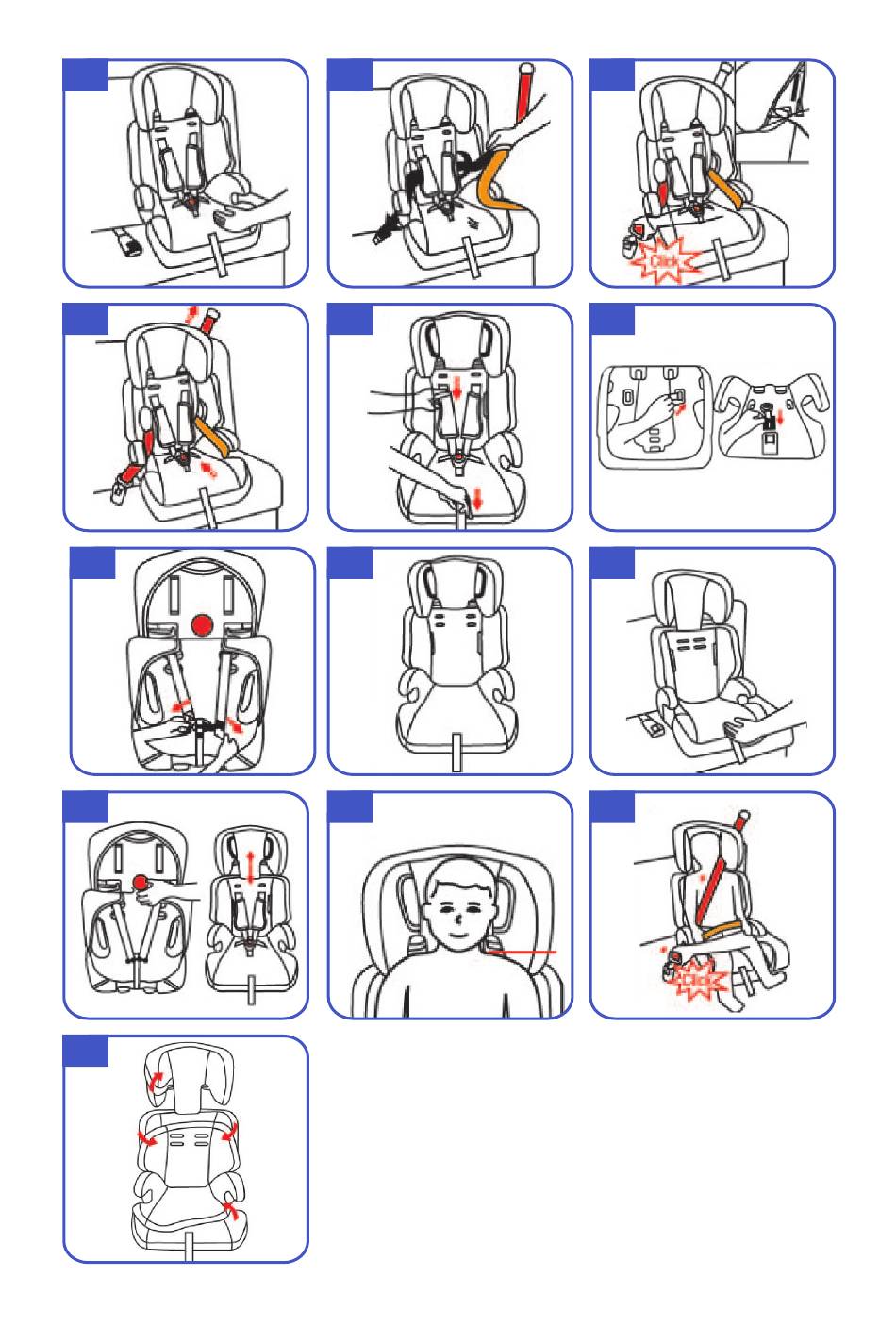 Click

Click