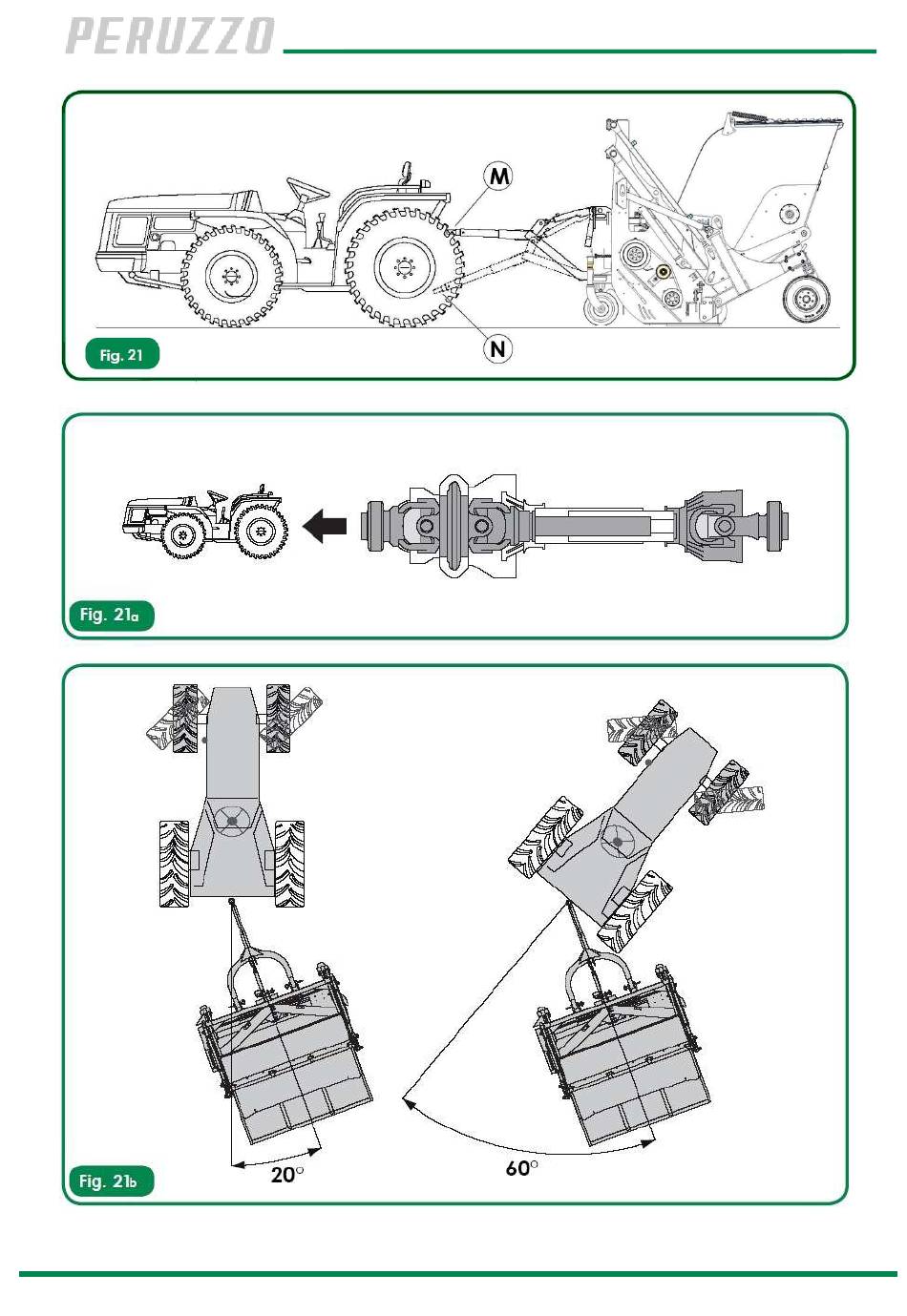 PERUZZO

M
N
Fig. 21

Fig. 21a

20°
60°
Fig. 21b