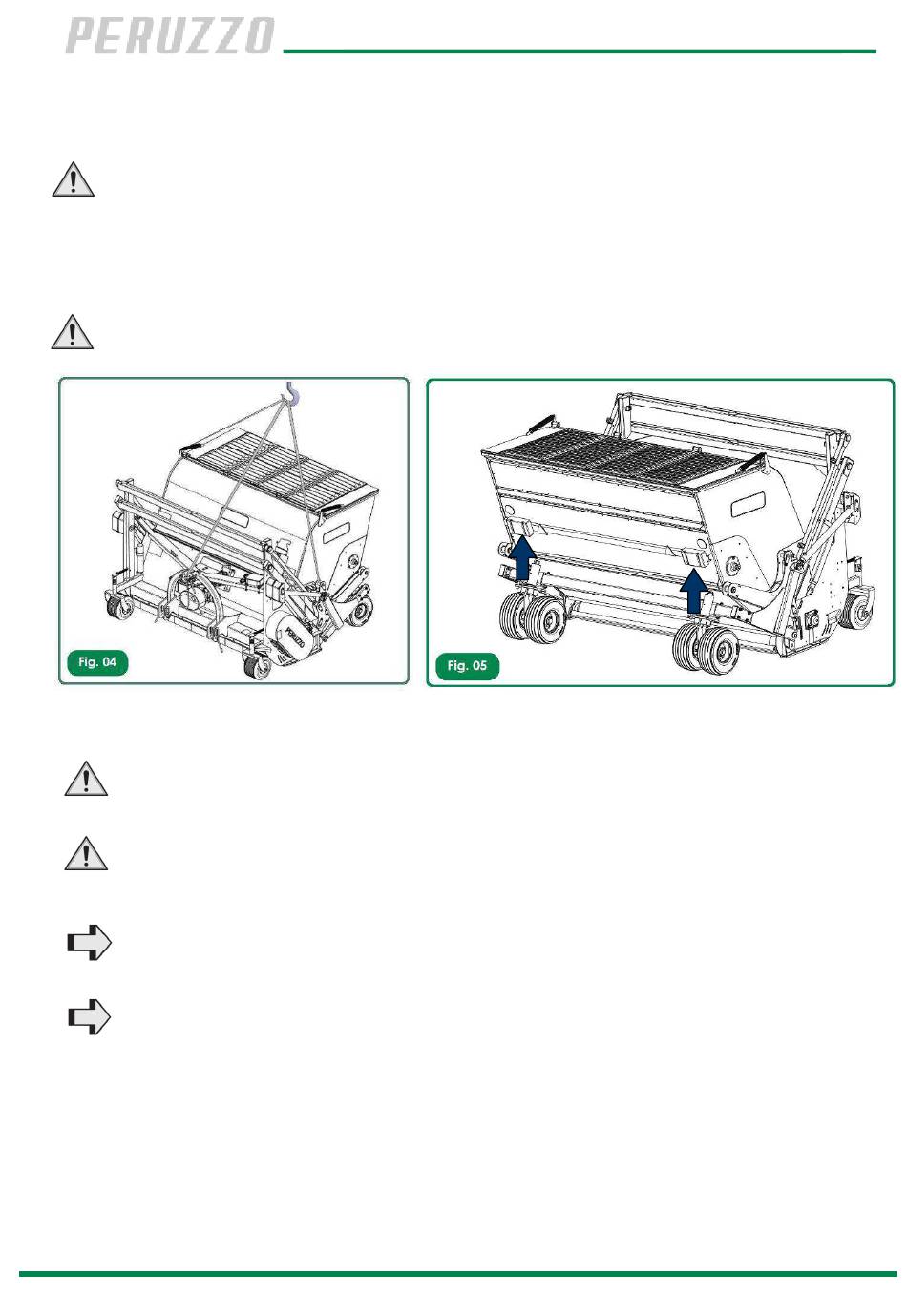 PERUZZO

PERUZZO

Fig. 04

Fig. 05