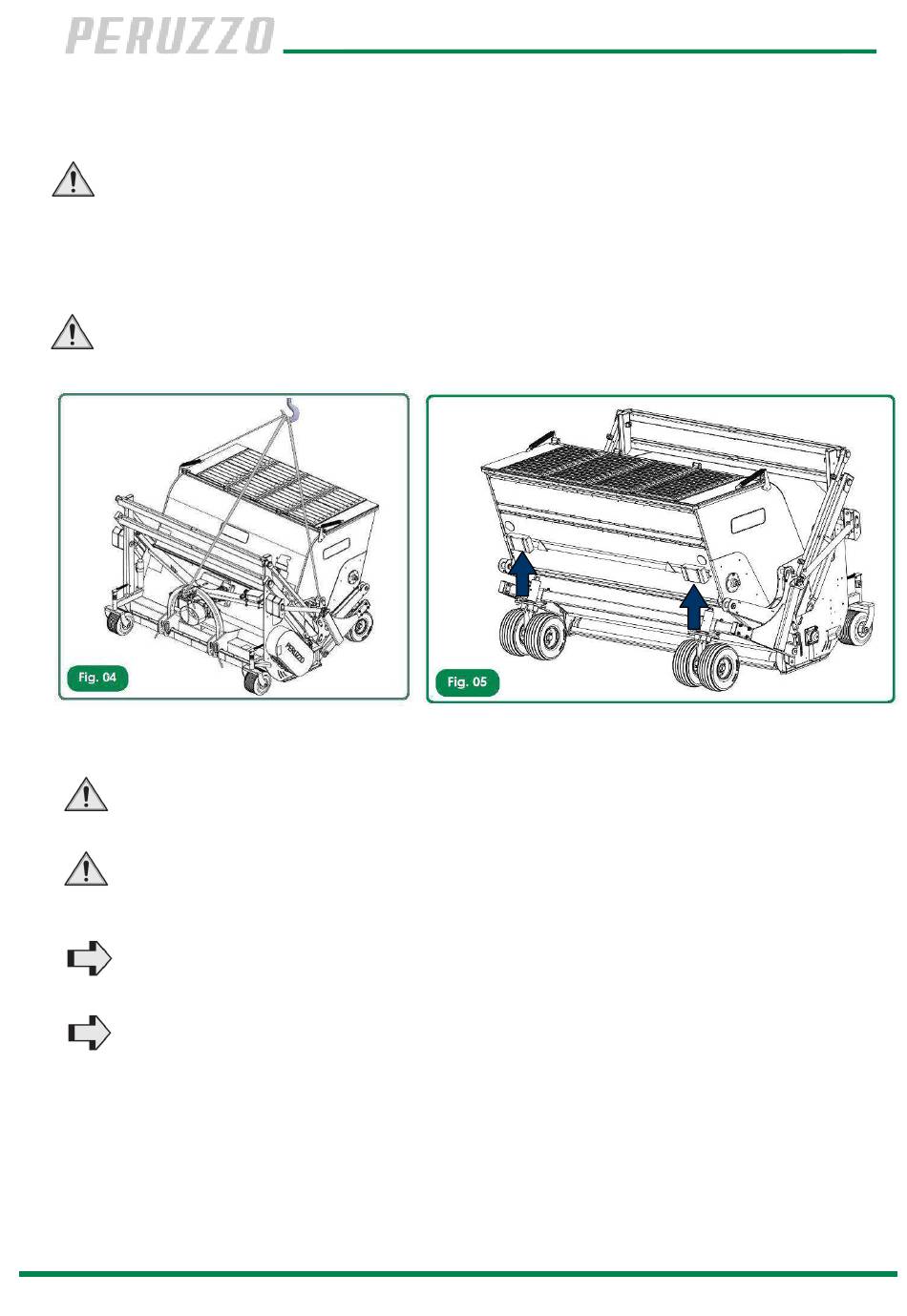 PERUZZO

PERUZZO

Fig. 04

Fig. 05