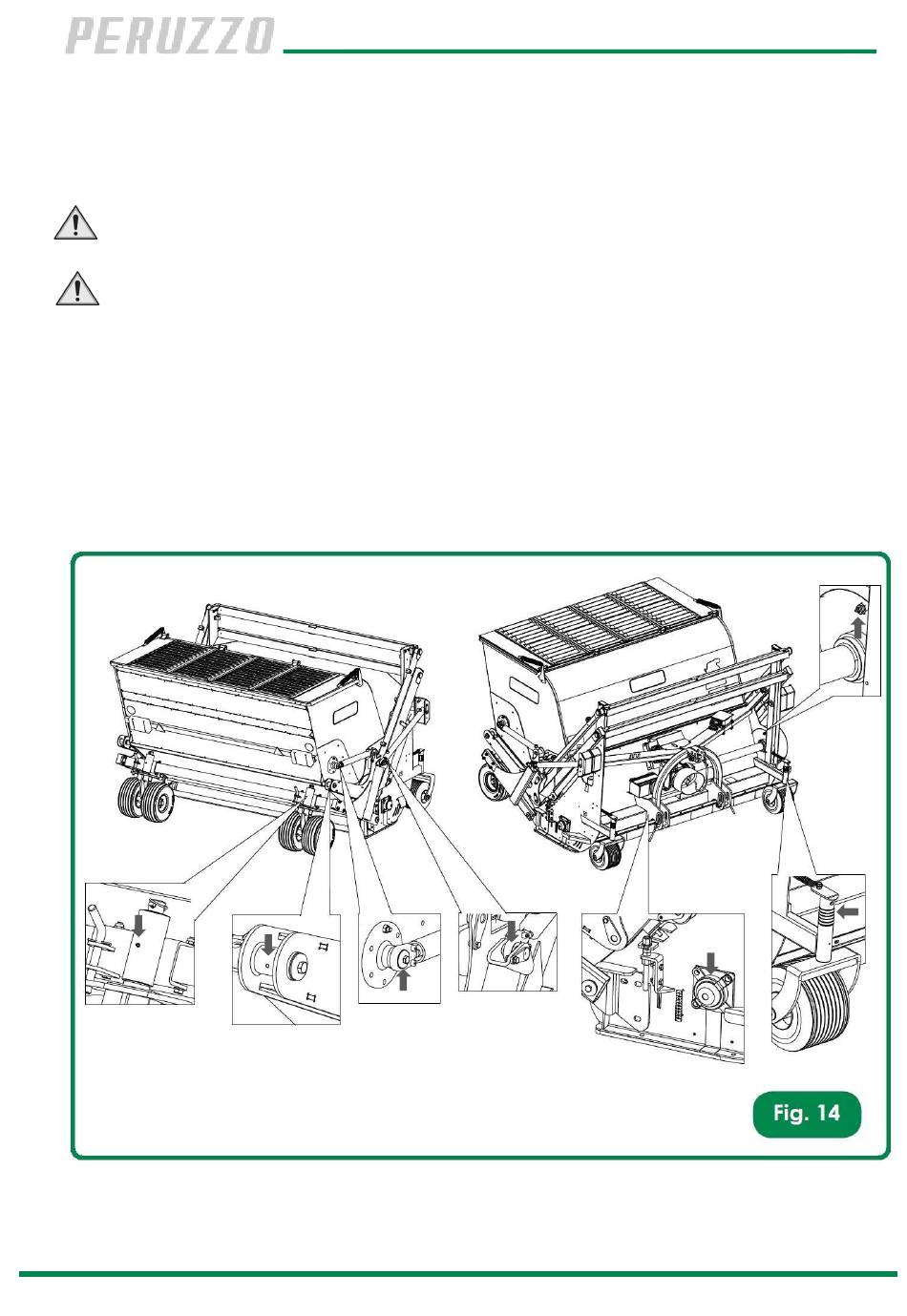 PERUZZO

Fig. 14