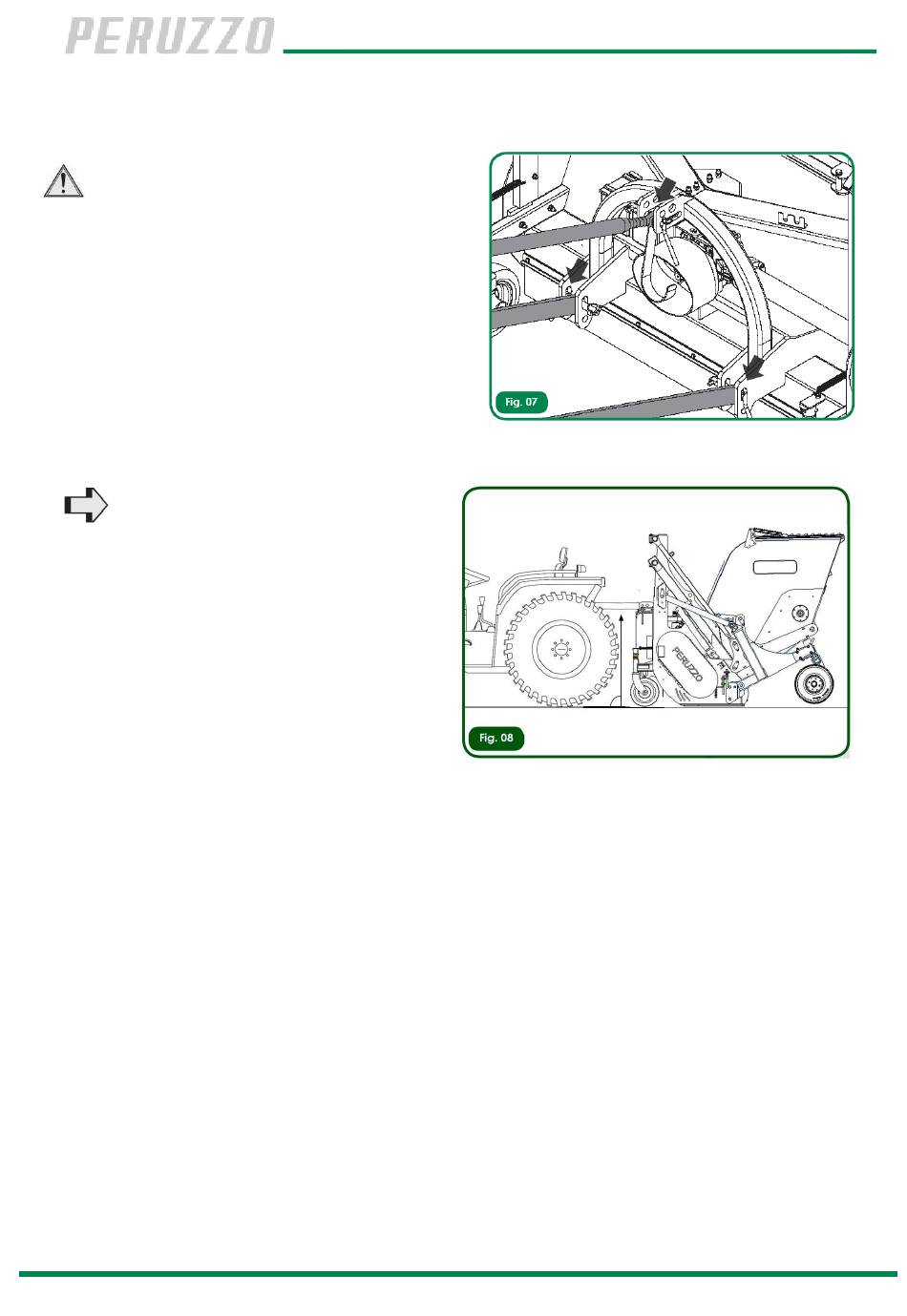 PERUZZO

Fig. 07

PERUZZO

Fig. 08