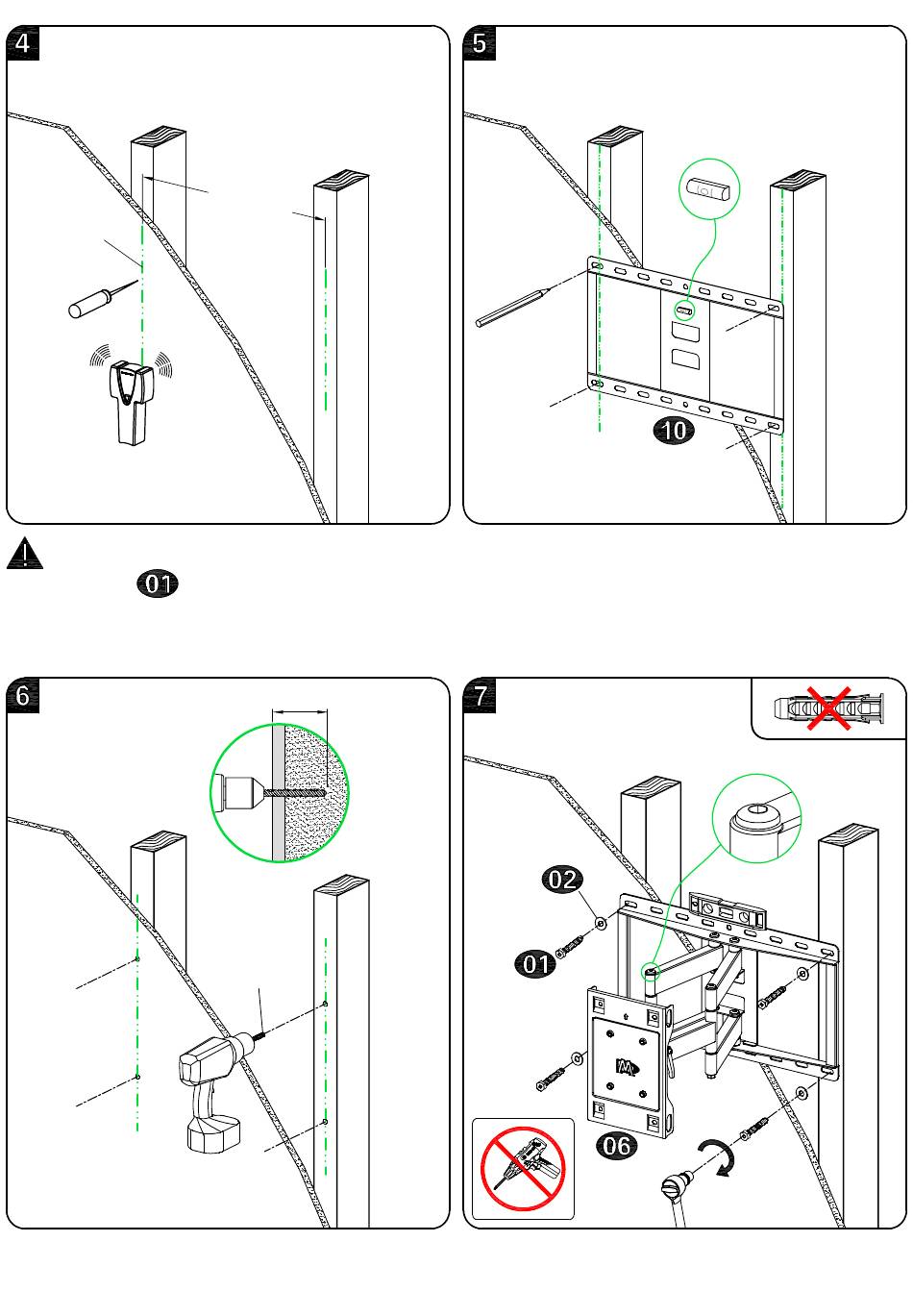 4

5

10

01

6

7

02

01

06