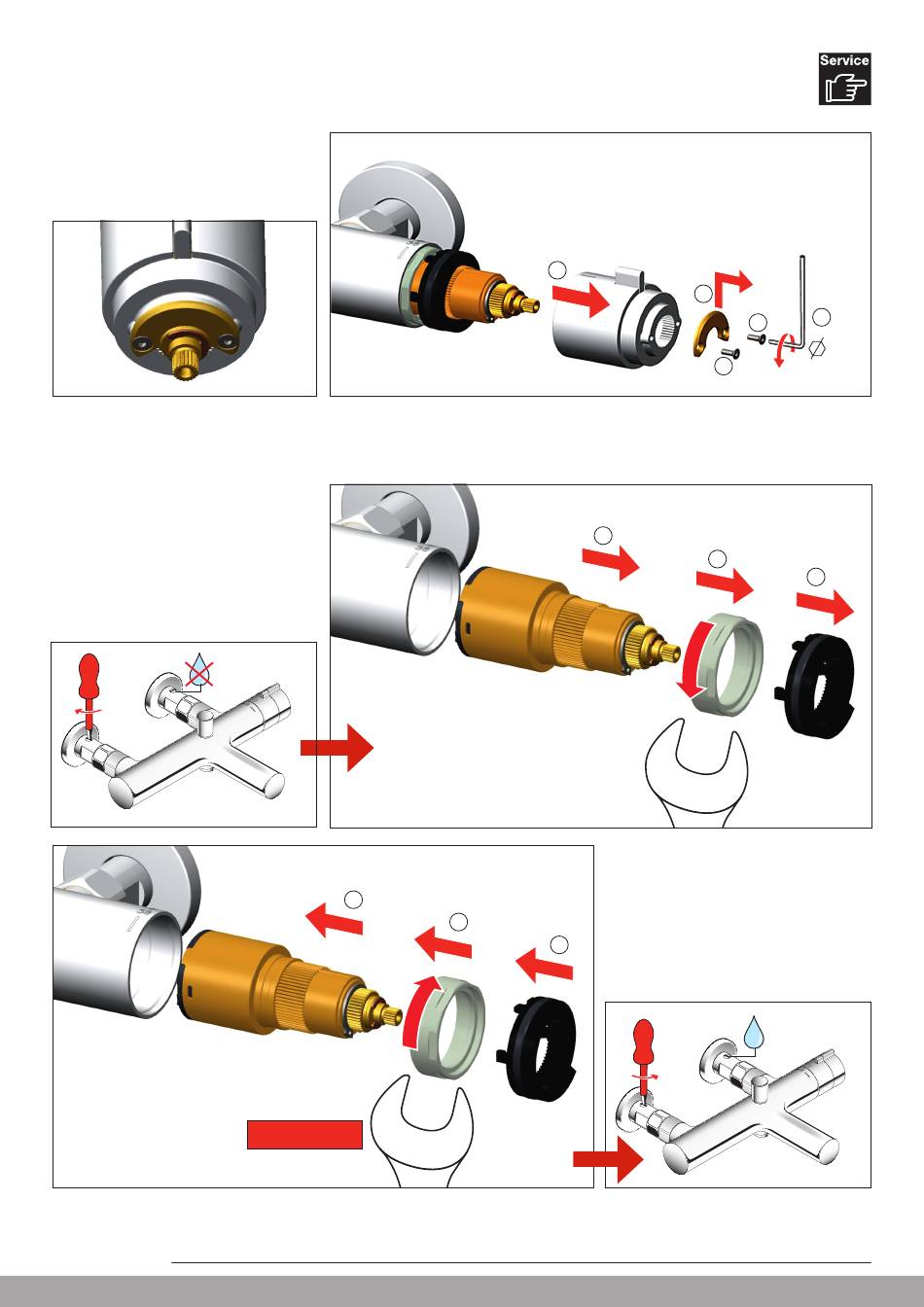 Service