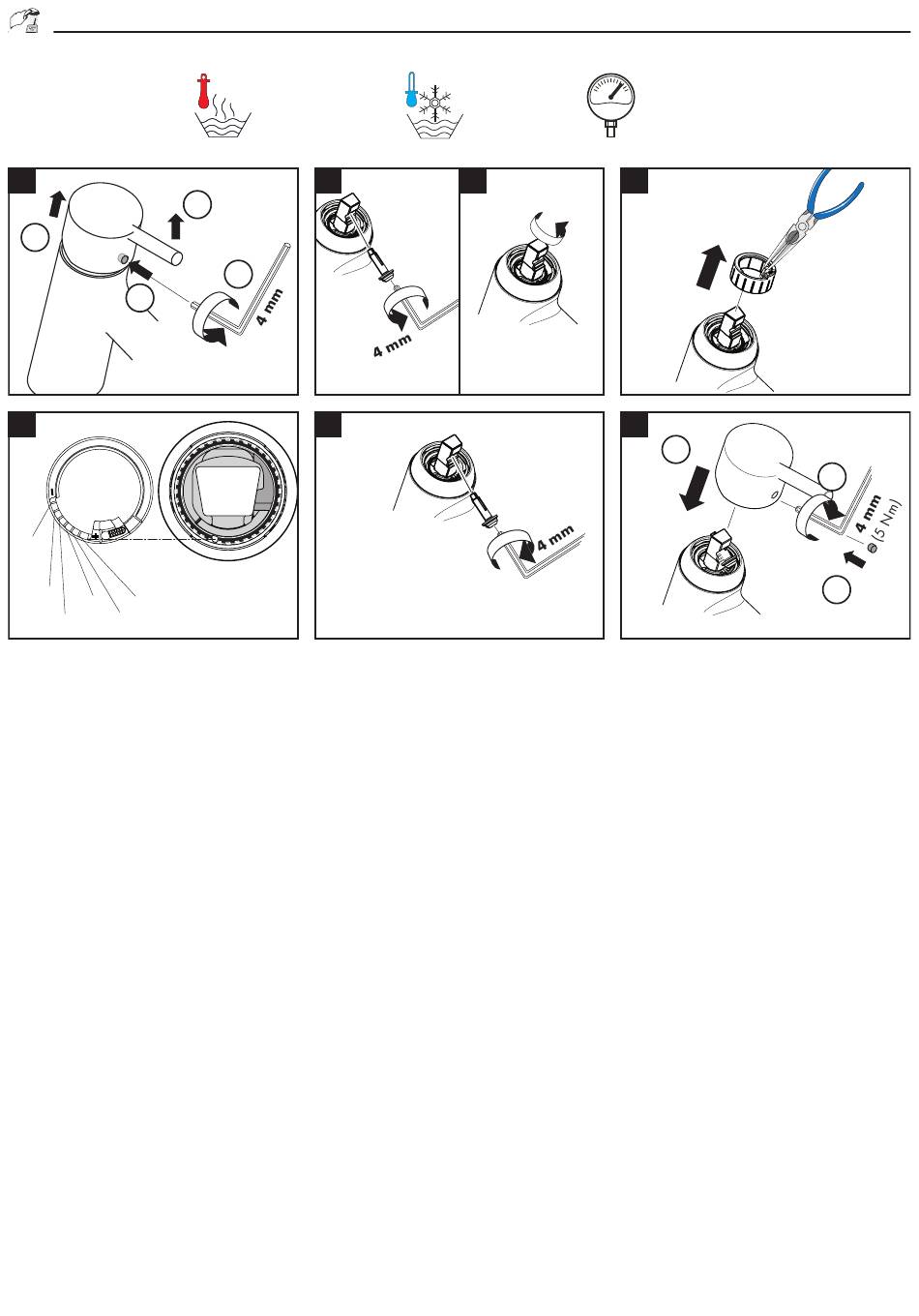 4 mm

4 mm

4 mm

4 mm
(5 Nm)