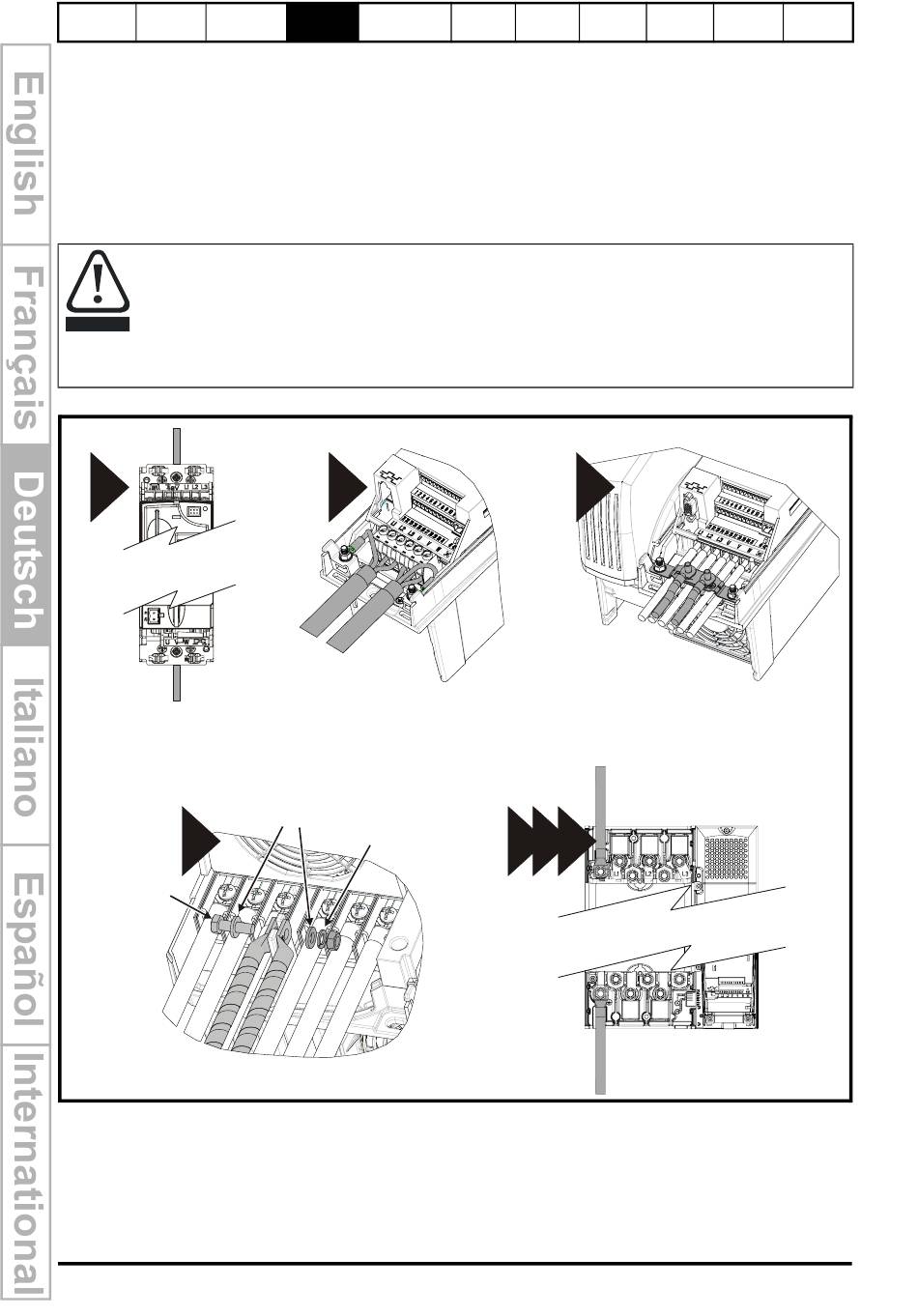 English
Français
Deutsch
Italiano
Español
International