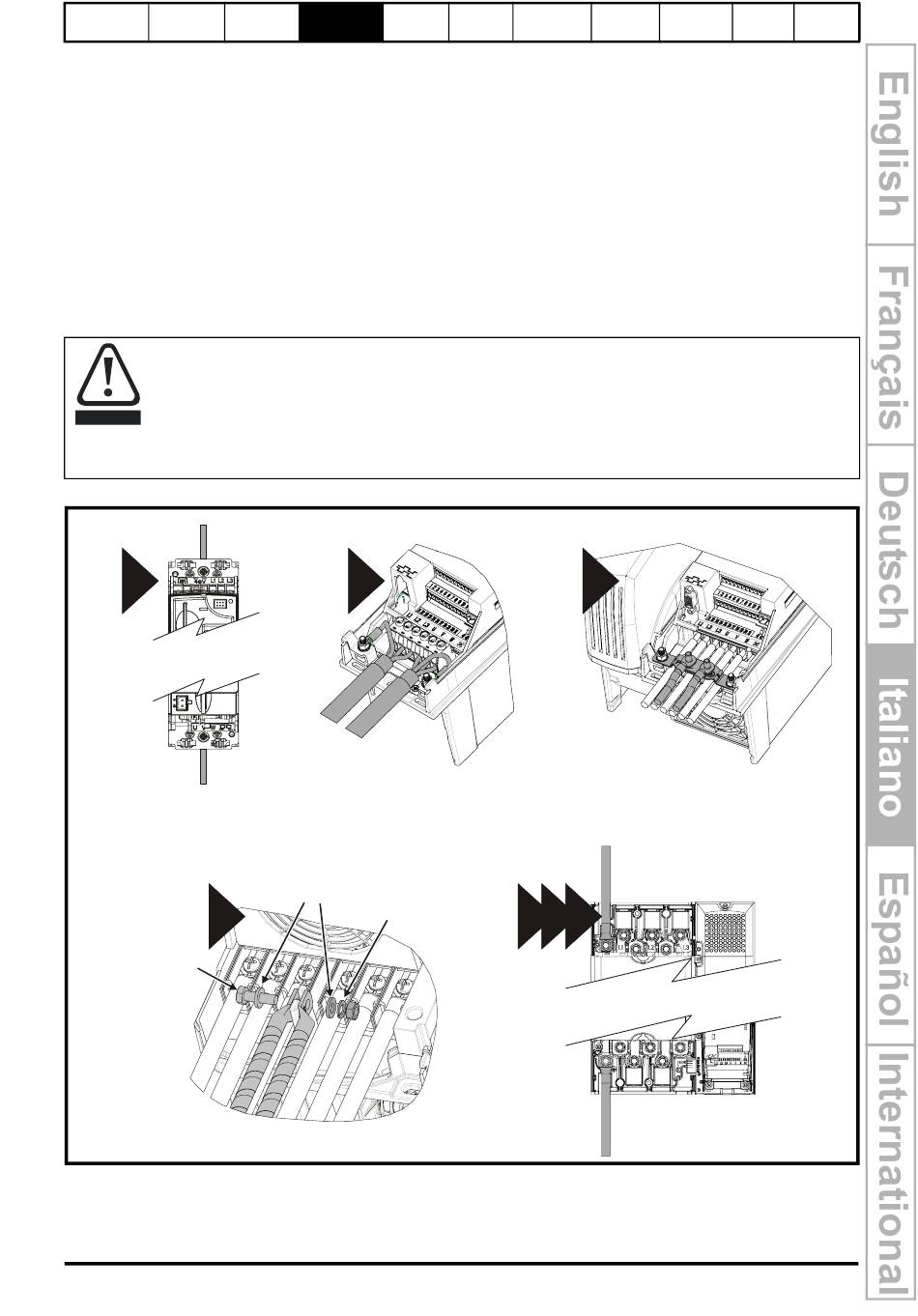 English

Français

Deutsch

Italiano

Español

International