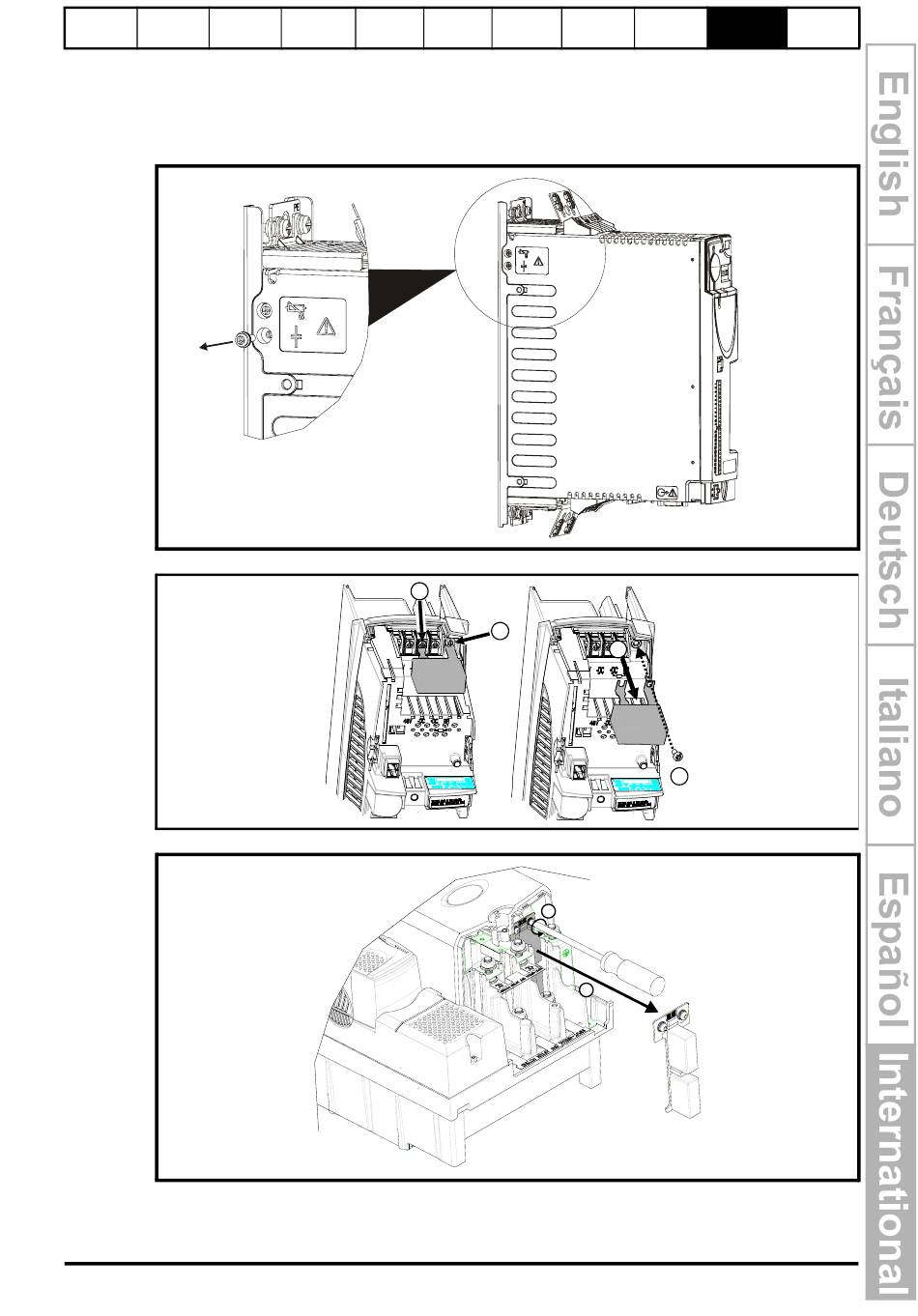 English

Français

Deutsch

Italiano

Español

International