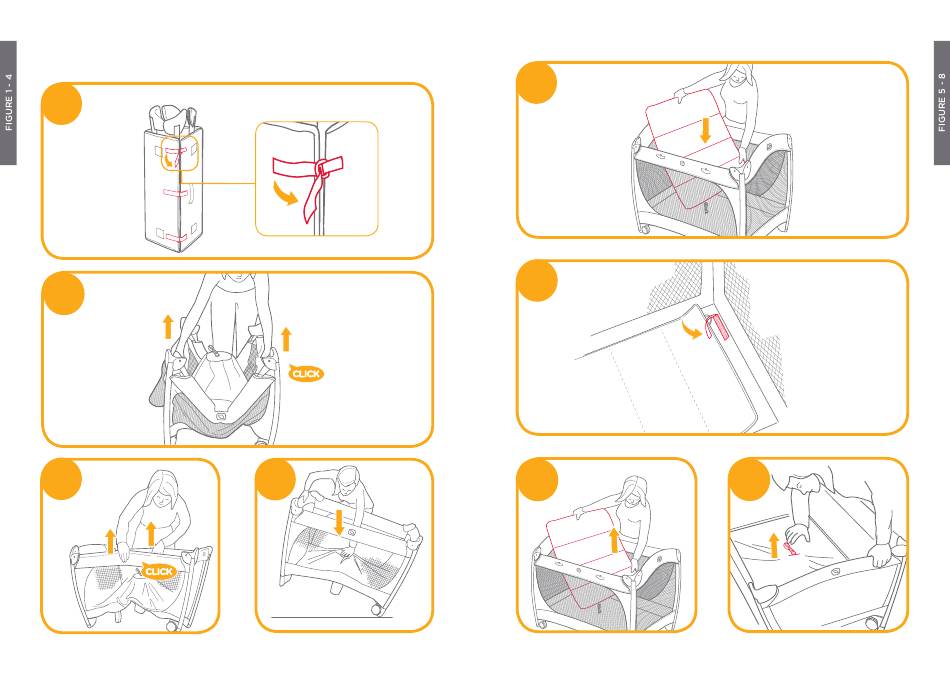 FIGURE 1 - 4

CLICK

CLICK

FIGURE 5 - 8