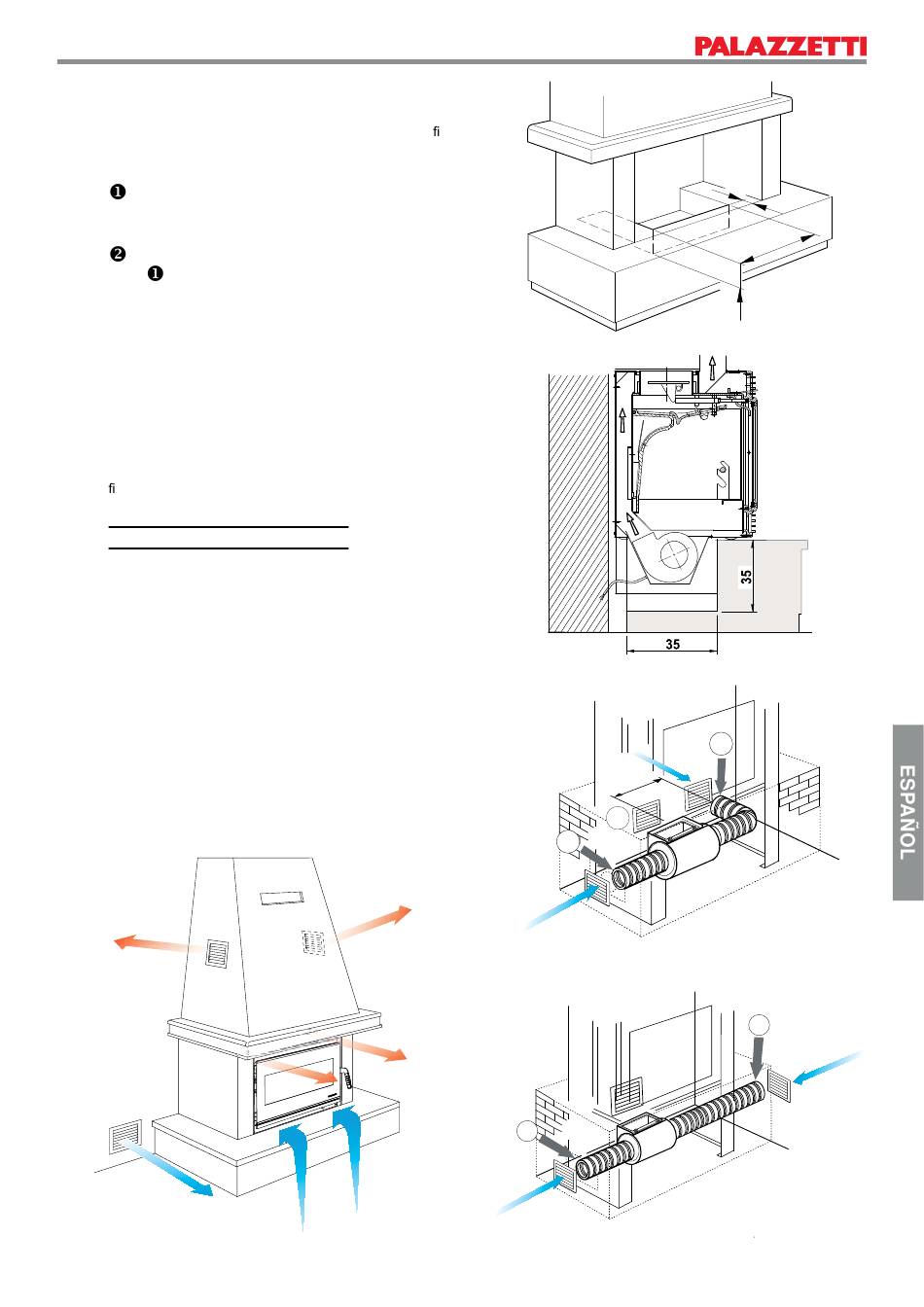 PALAZZETTI

fi

❶

❷
❶

fi

35

35

ESPAÑOL