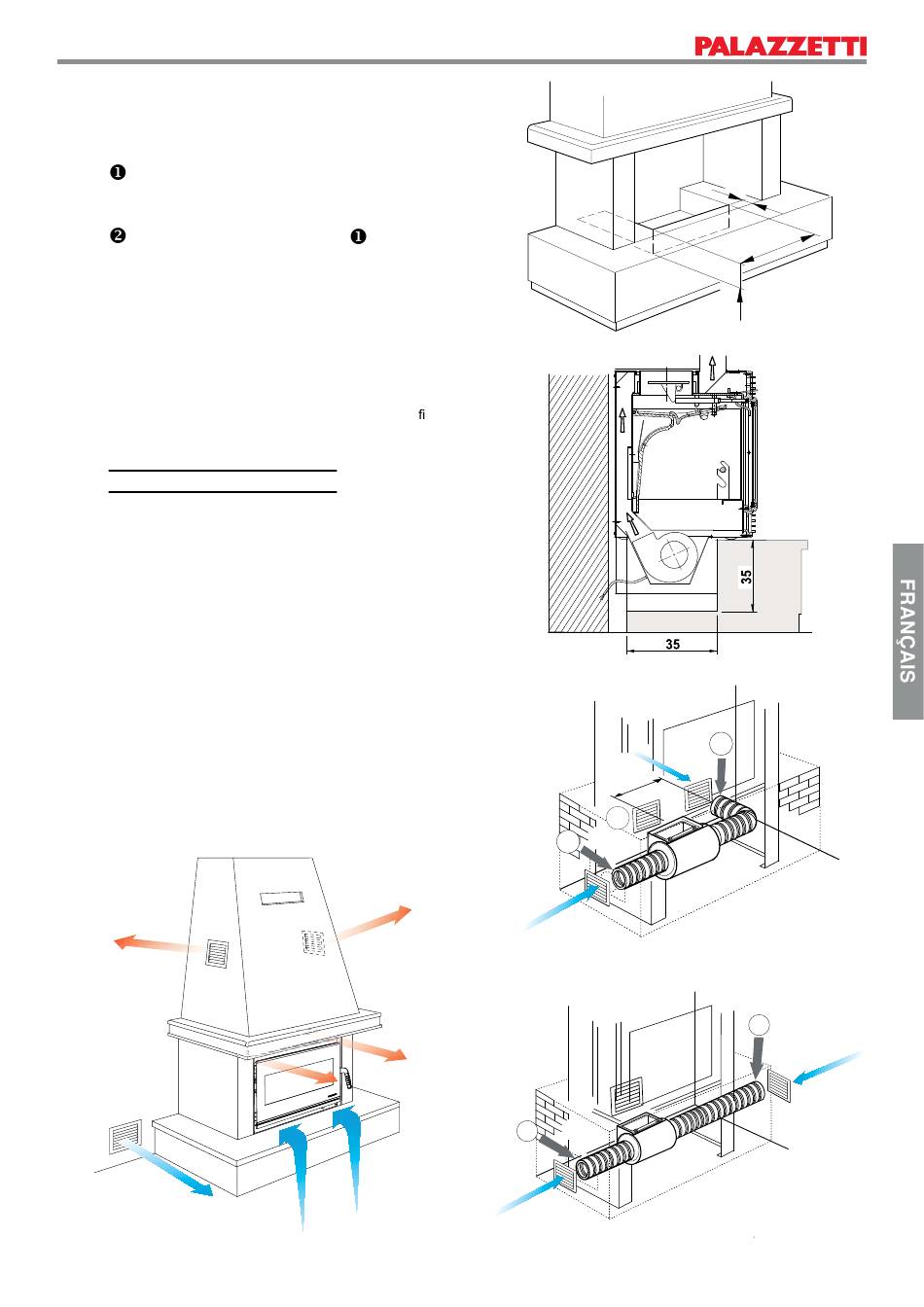 PALAZZETTI

❶

❷ ❶

fi

35

35

FRANÇAIS