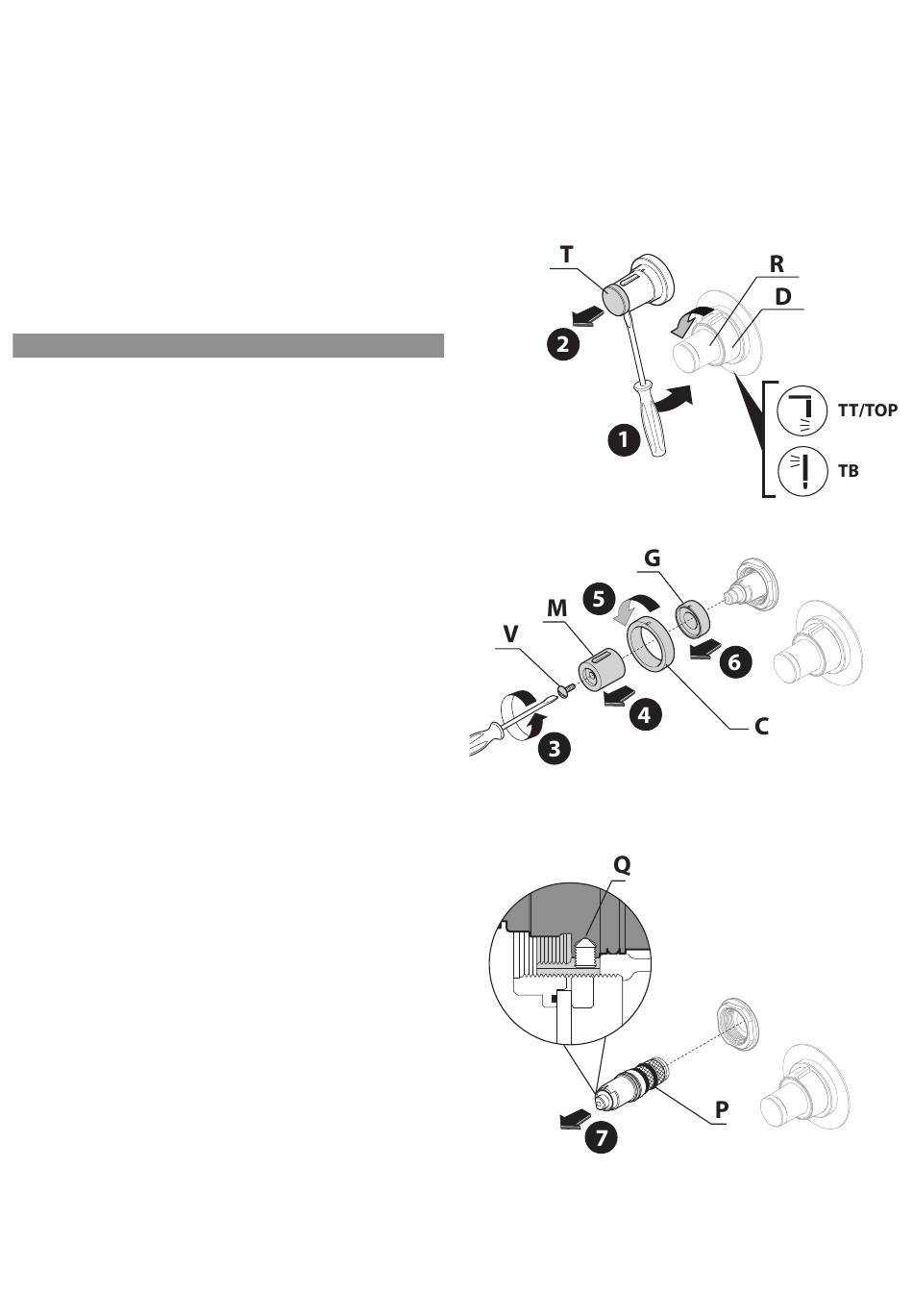 T
R
D
2
1
TT/TOP
TB

G
5
M
V
6
4
3
C

Q
P
7