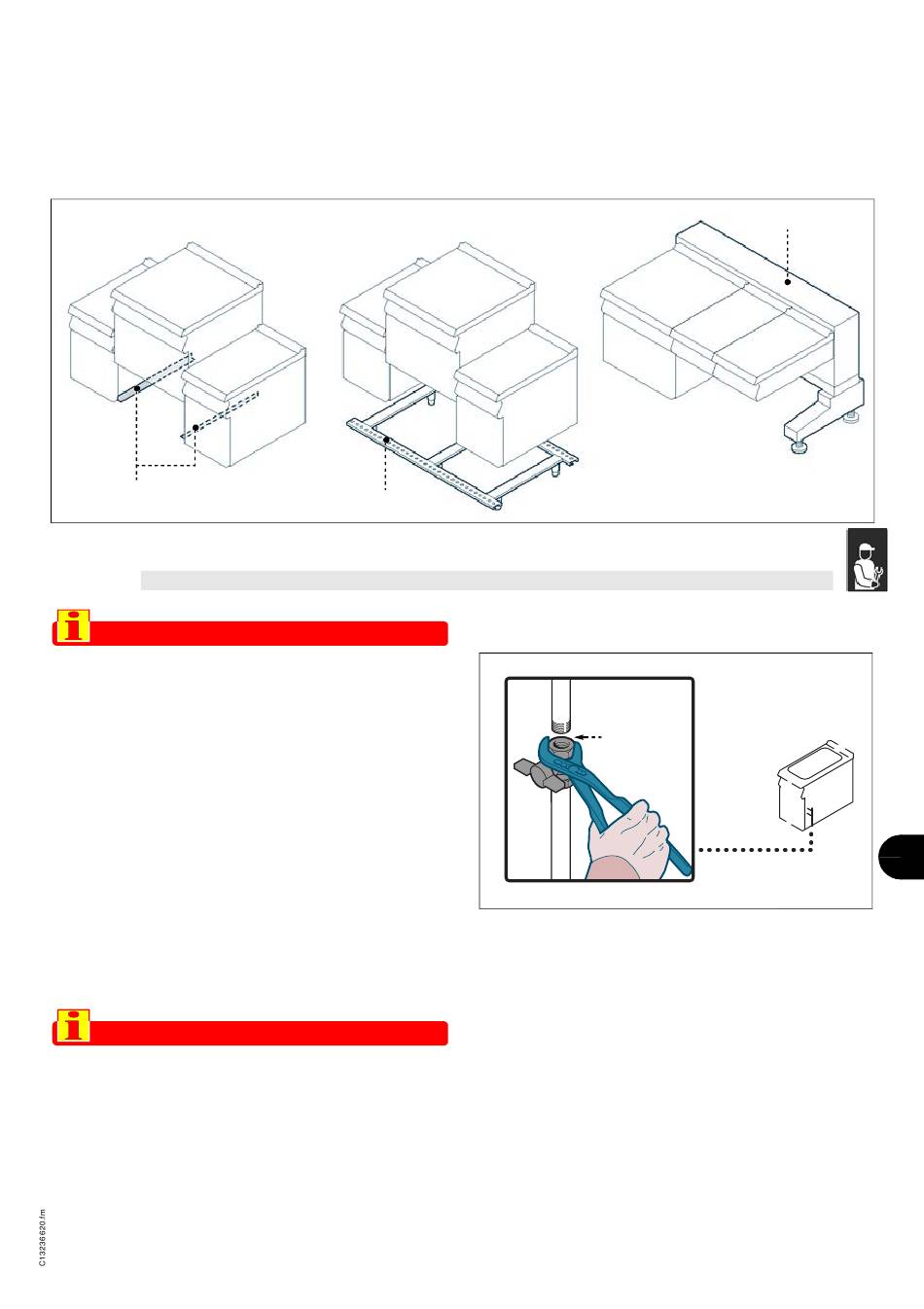 C13236620.fm