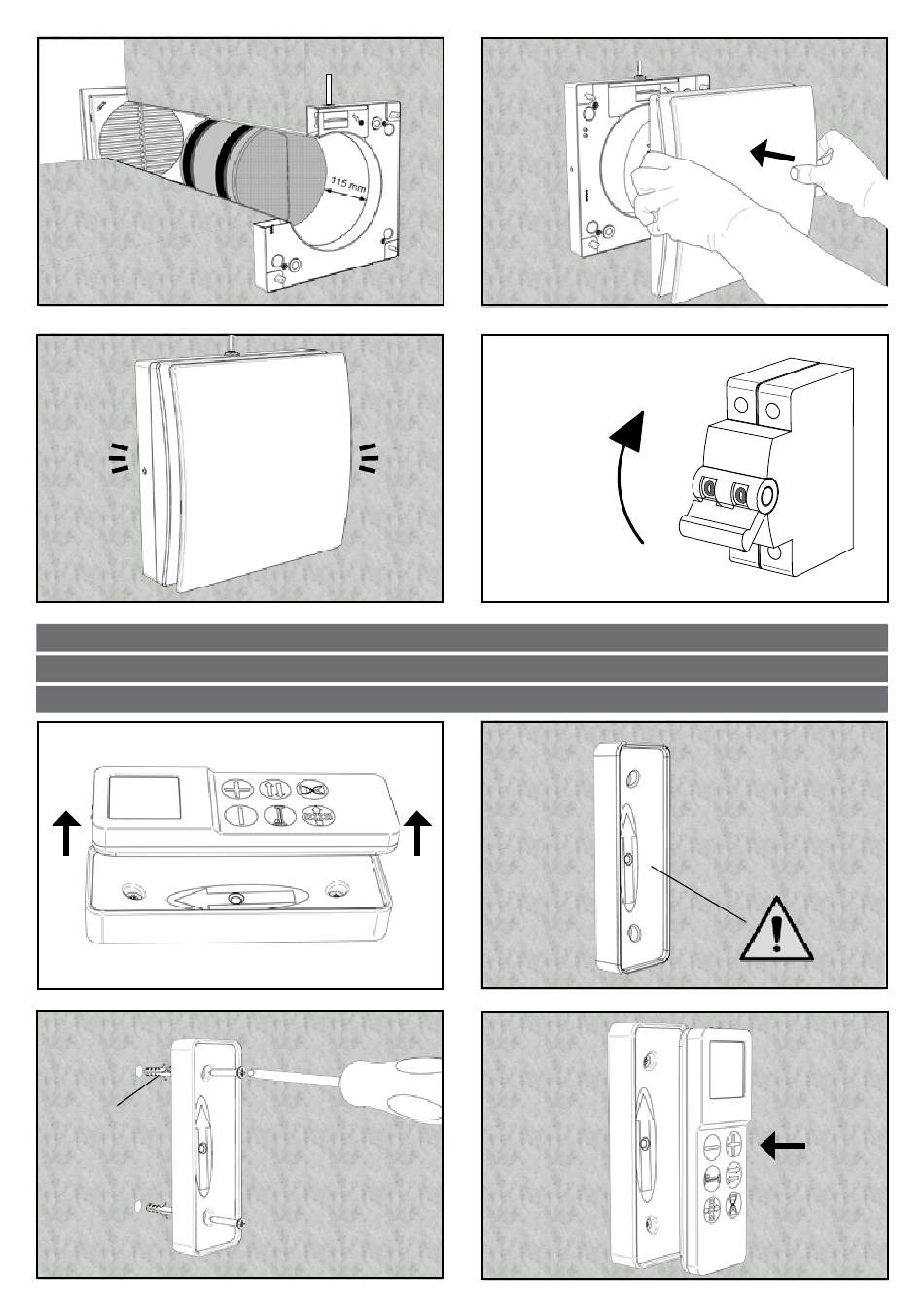 115 mm