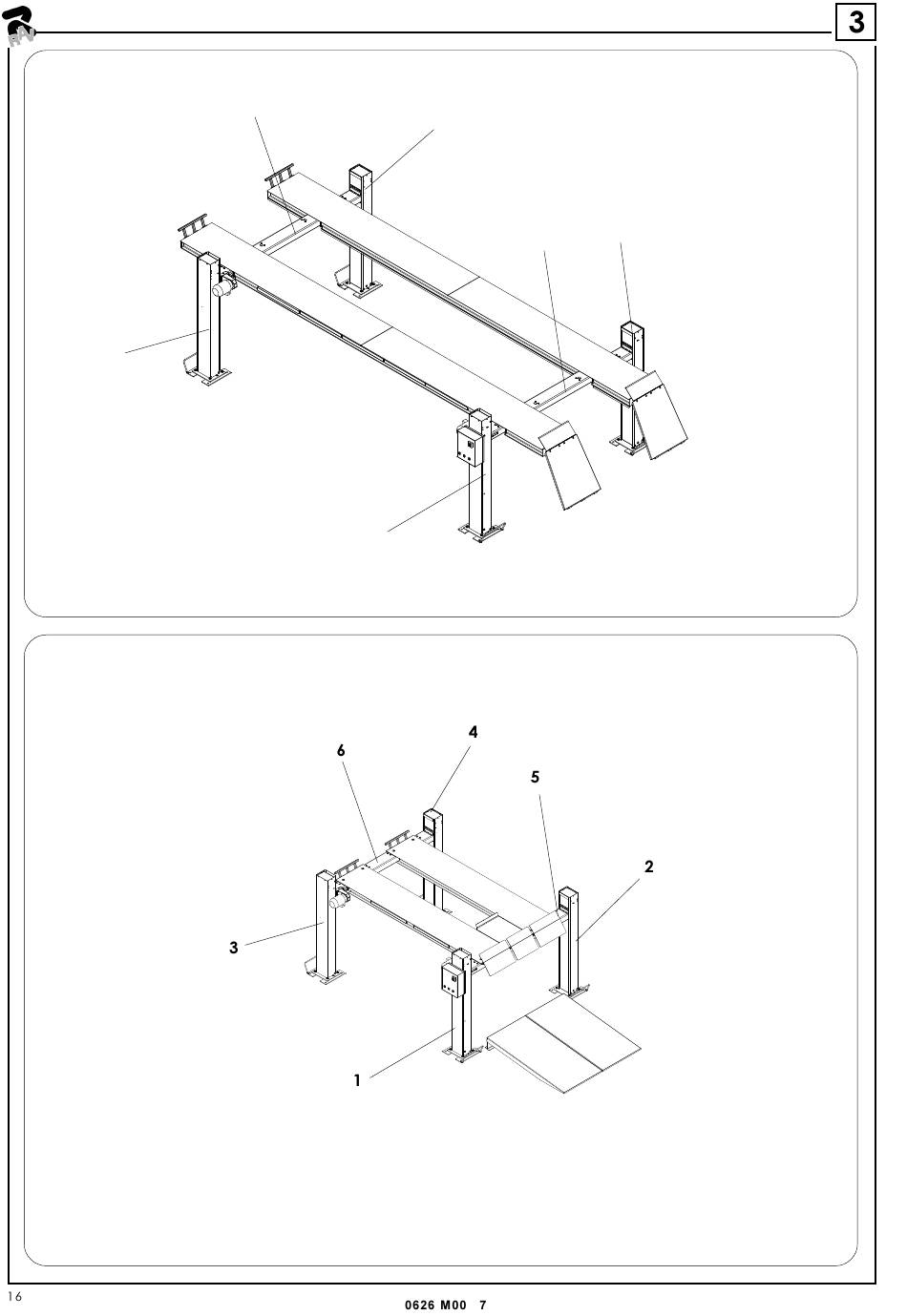 RAV

3

4

6

5

2

3

1

16

0626 M00 7