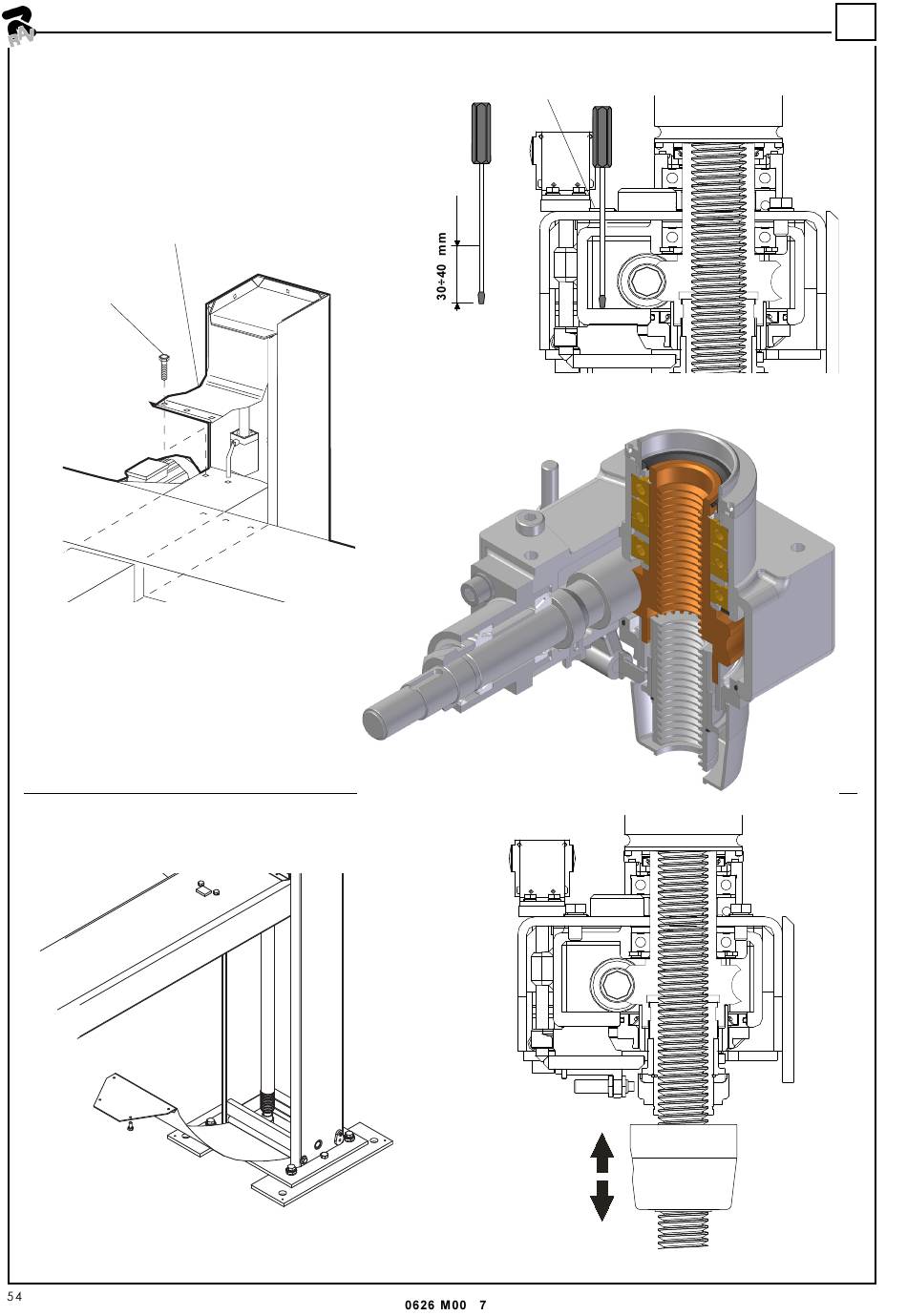 RAV

30÷40 mm

54

0626 M00 7