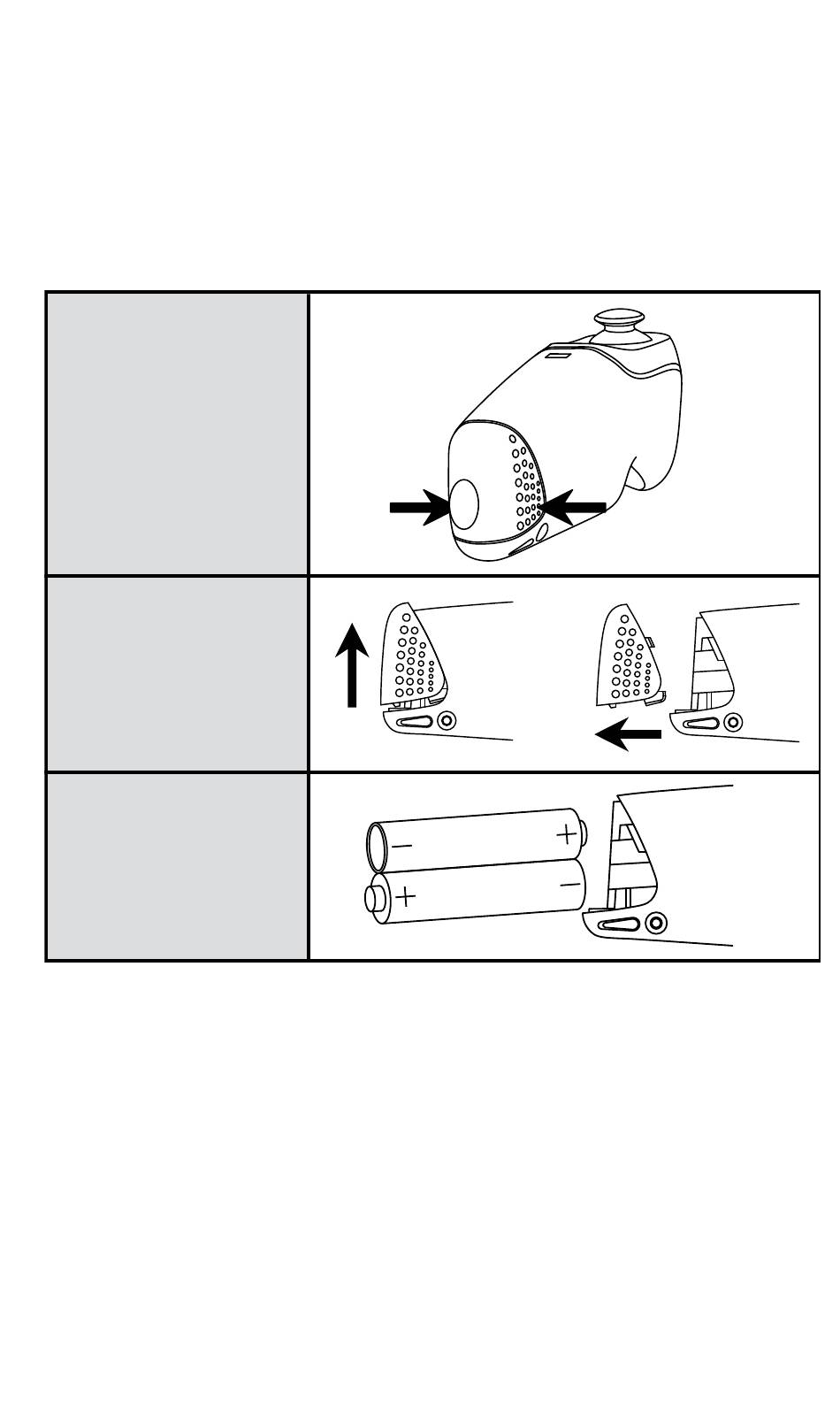 − + + −