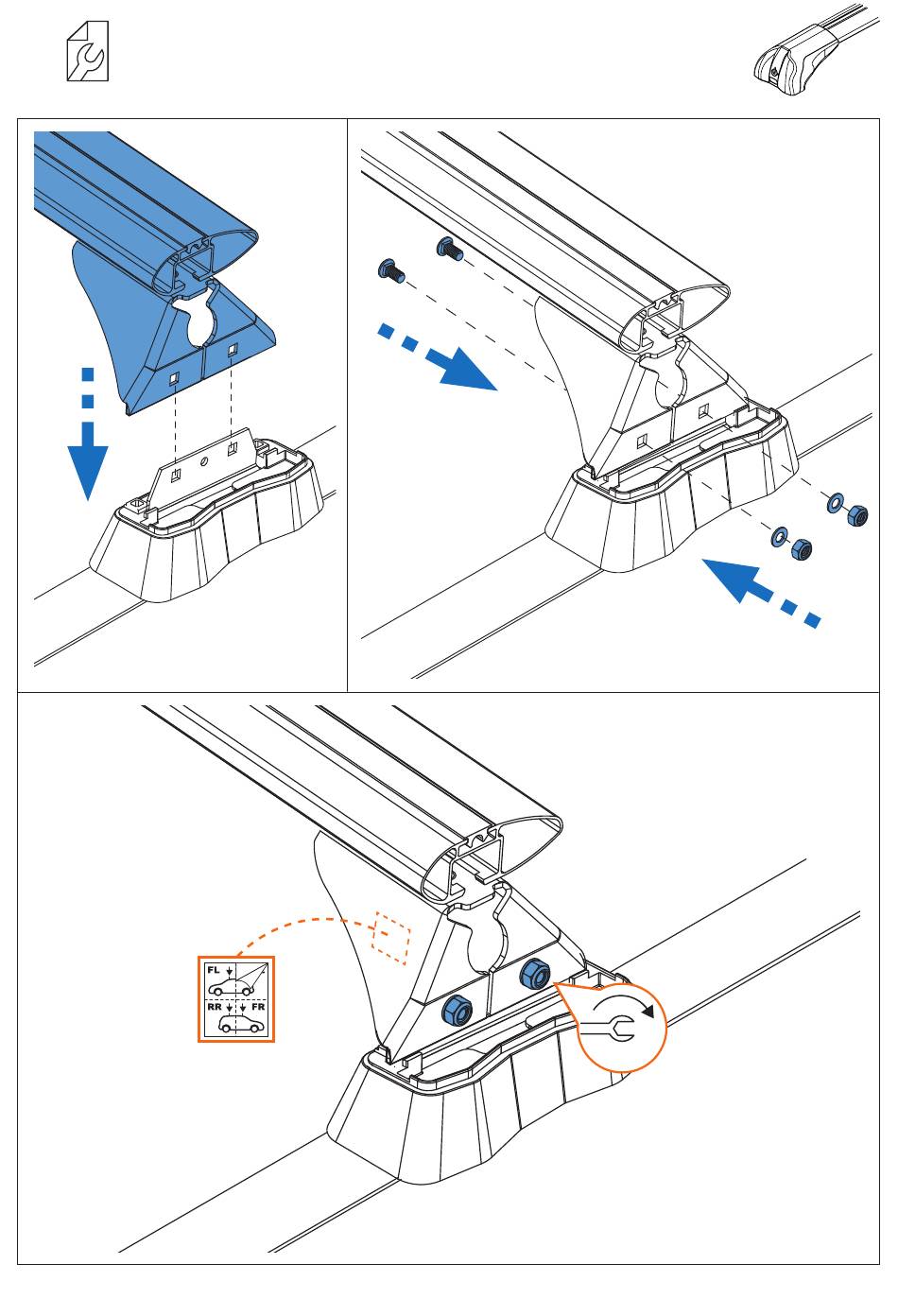 FL
RR
FR