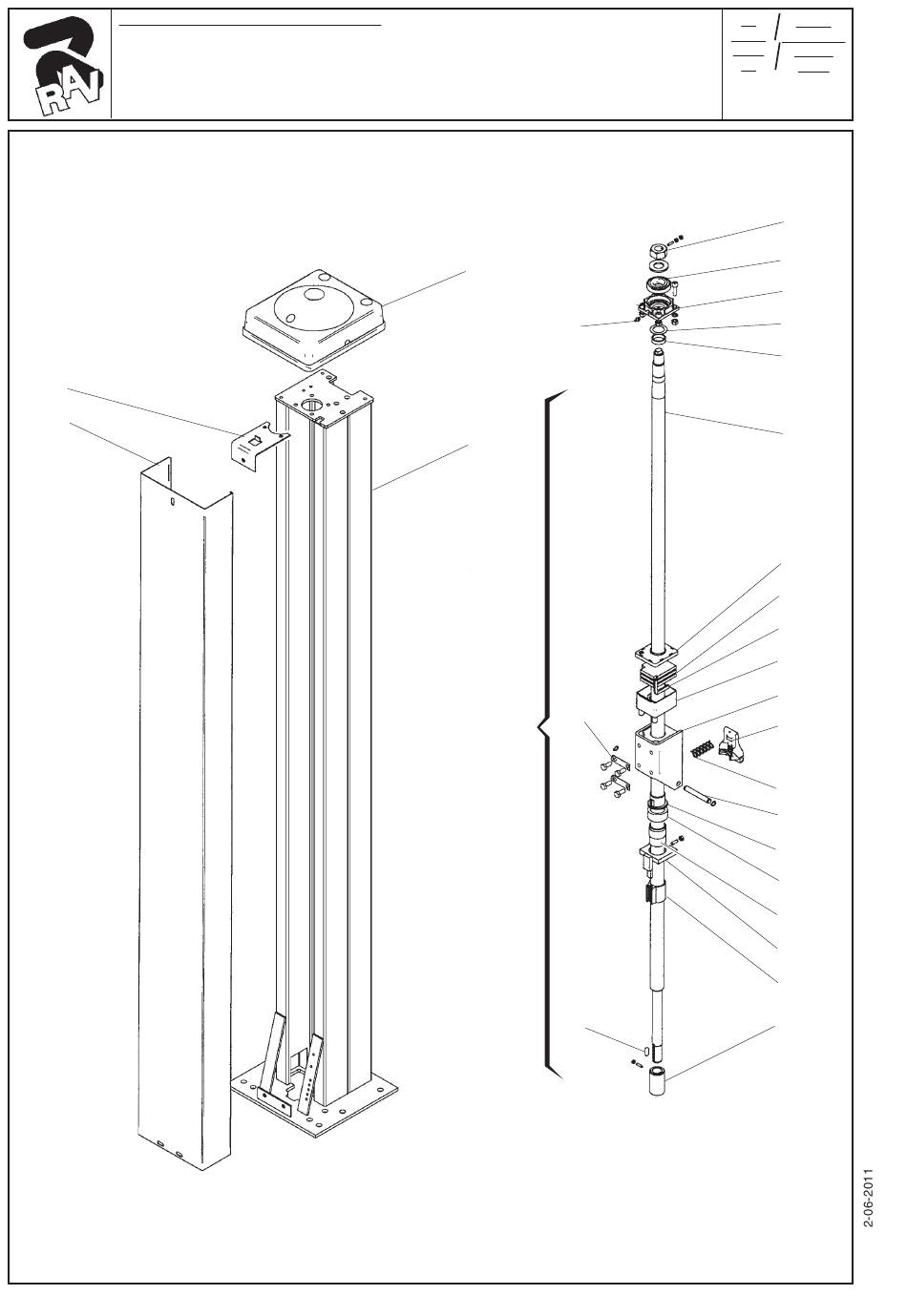 RAV

2-06-2011